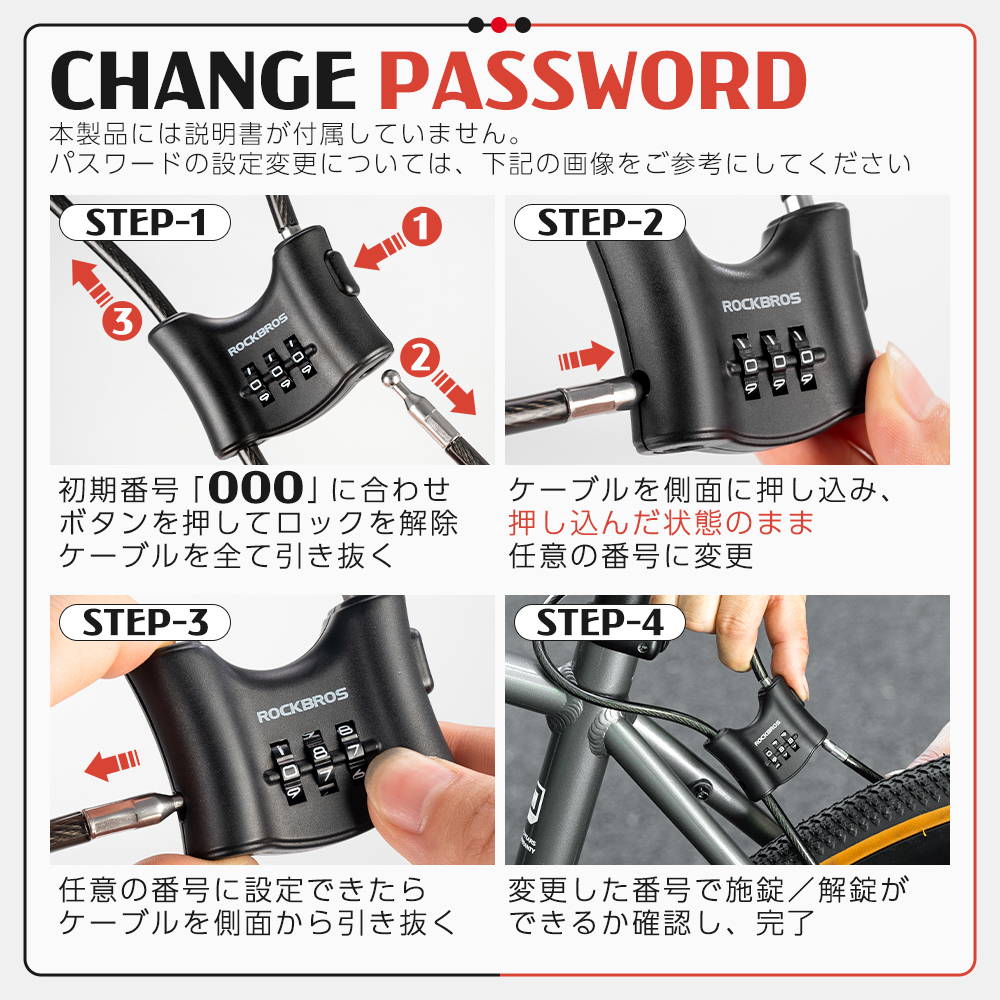 CHANGE PASSWORD

本製品には説明書が付属していません。
パスワードの設定変更については、下記の画像をご参考にしてください

STEP-1

1

2

3

ROCKBROS

初期番号「000」に合わせ
ボタンを押してロックを解除
ケーブルを全て引き抜く

STEP-2

ROCKBROS

ケーブルを側面に押し込み、
押し込んだ状態のまま
任意の番号に変更

STEP-3

ROCKBROS

任意の番号に設定できたら
ケーブルを側面から引き抜く

STEP-4

ROCKBROS

変更した番号で施錠／解錠が
できるか確認し、完了