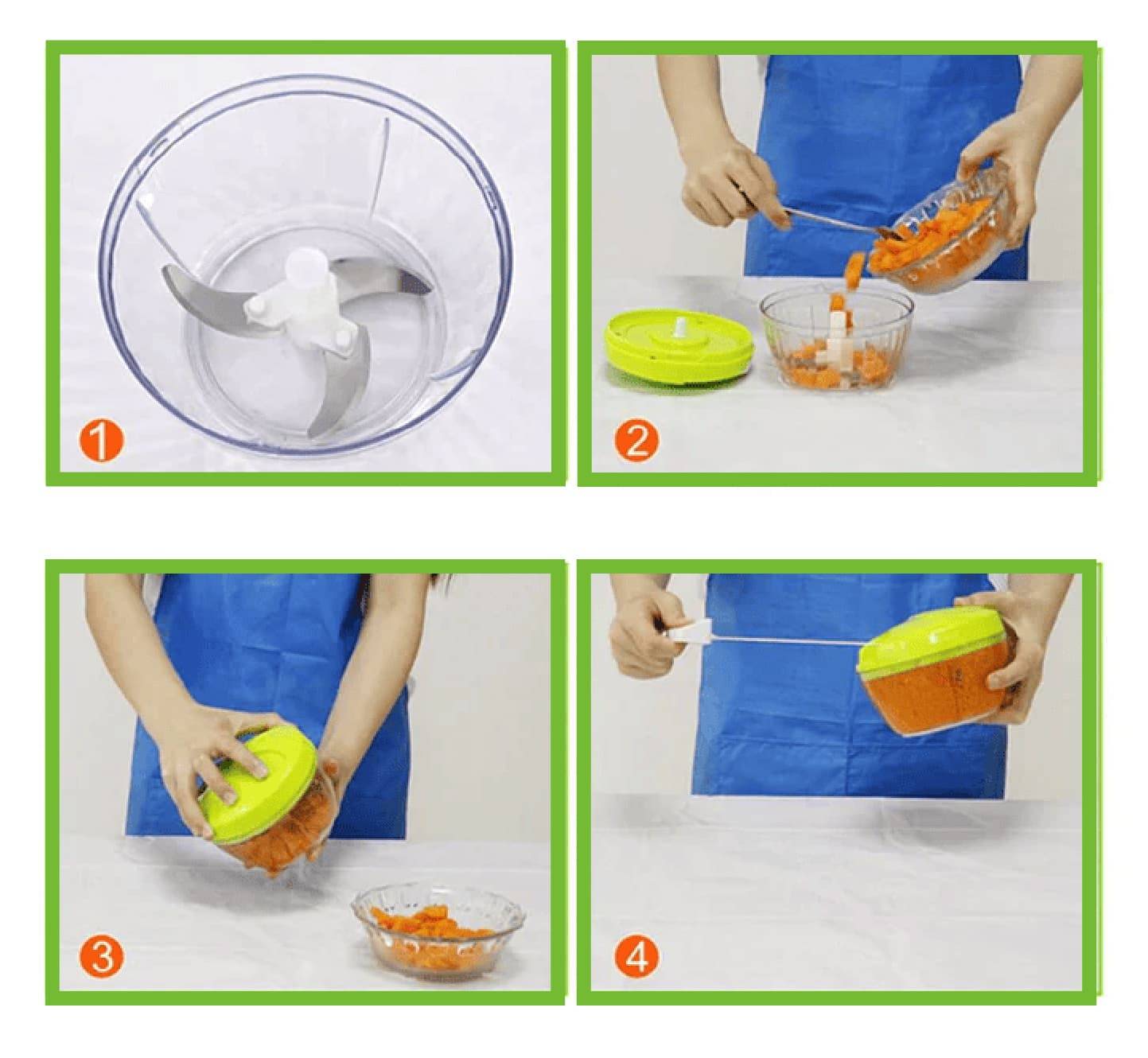 1

2

3

4