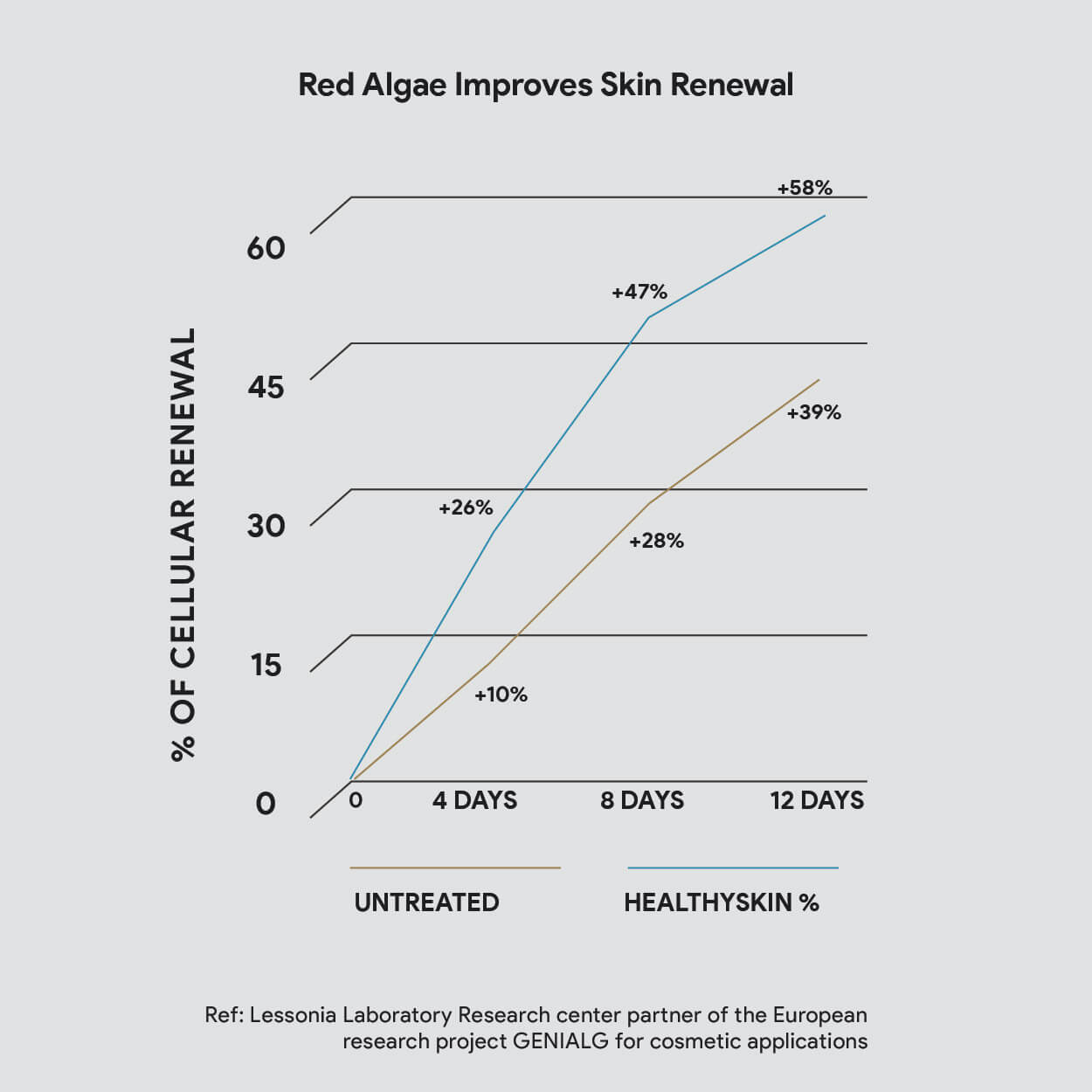 Red Algae Improves Skin Renewal

% OF CELLULAR RENEWAL

60
45
30
15
0

+58%
+47%
+39%
+26%
+28%
+10%

0
4 DAYS
8 DAYS
12 DAYS

UNTREATED
HEALTHYSKIN %

Ref: Lessonia Laboratory Research center partner of the European research project GENIALG for cosmetic applications