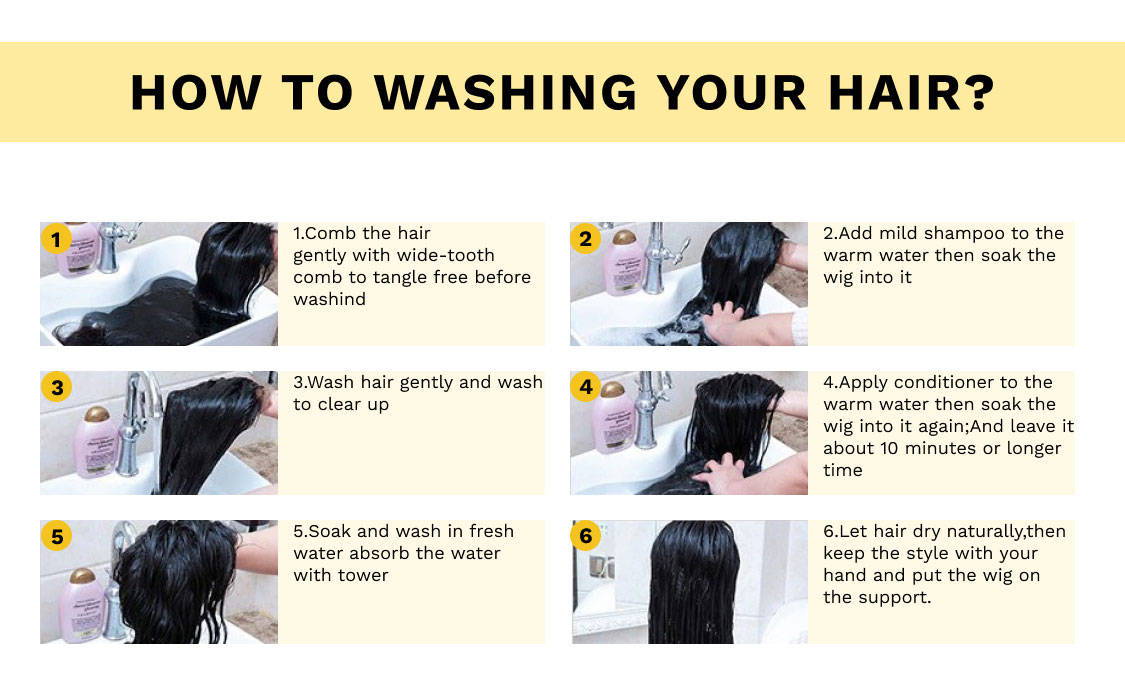 HOW TO WASHING YOUR HAIR?

1

1.Comb the hair gently with wide-tooth comb to tangle free before washind

2

2.Add mild shampoo to the warm water then soak the wig into it

3

3.Wash hair gently and wash to clear up

4

4.Apply conditioner to the warm water then soak the wig into it again;And leave it about 10 minutes or longer time

5

5.Soak and wash in fresh water absorb the water with tower

6

6.Let hair dry naturally,then keep the style with your hand and put the wig on the support.