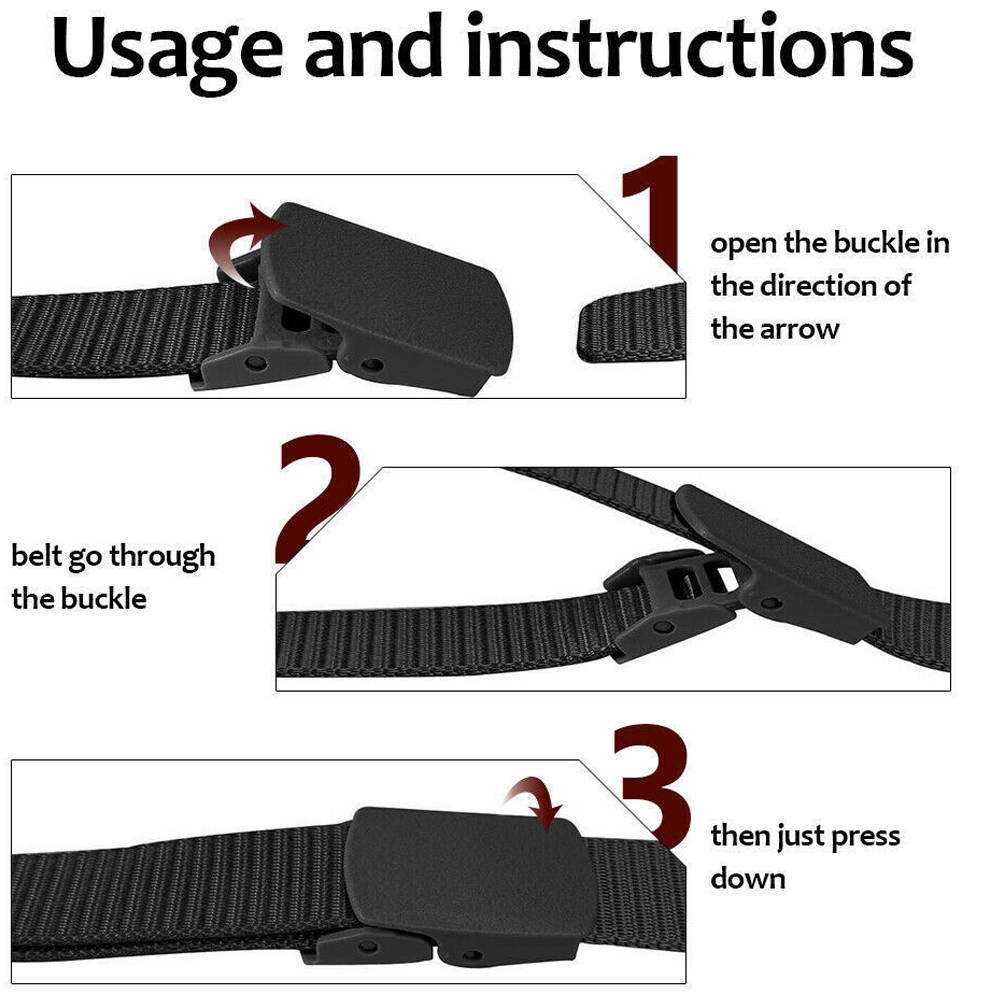 Usage and instructions

1

open the buckle in the direction of the arrow

2

belt go through the buckle

3

then just press down