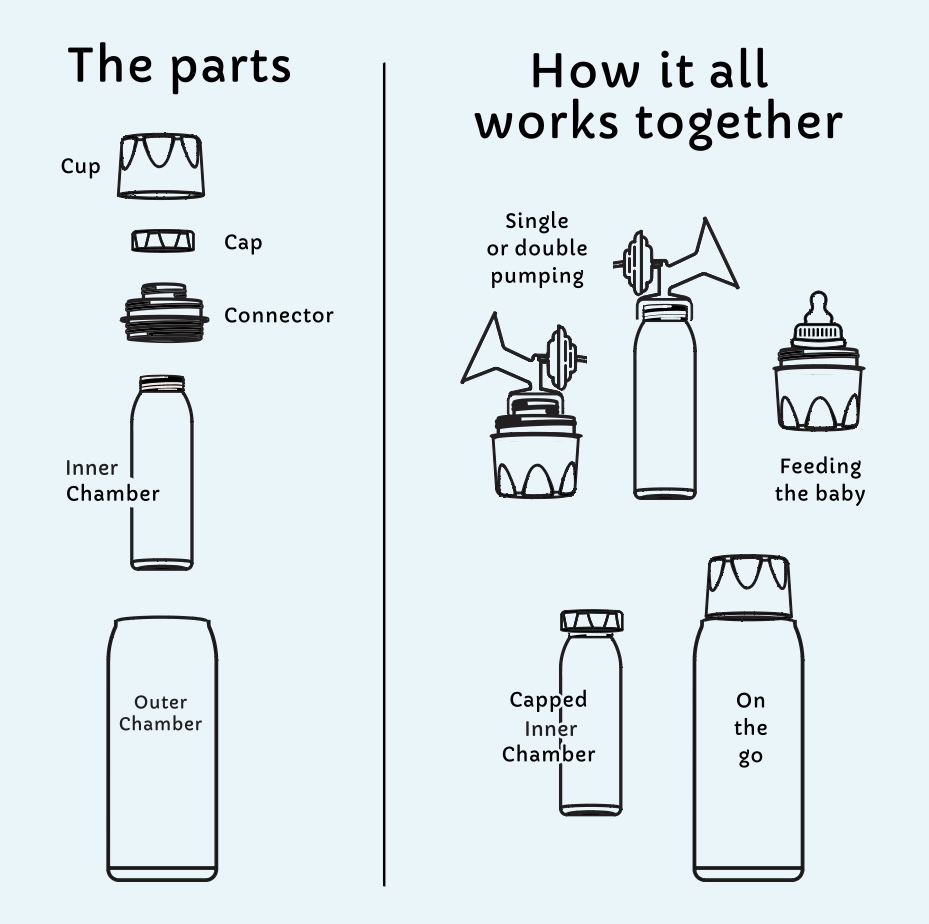 The parts

Cup

Cap

Connector

Inner Chamber

Outer Chamber

How it all works together

Single or double pumping

Feeding the baby

Capped Inner Chamber

On the go