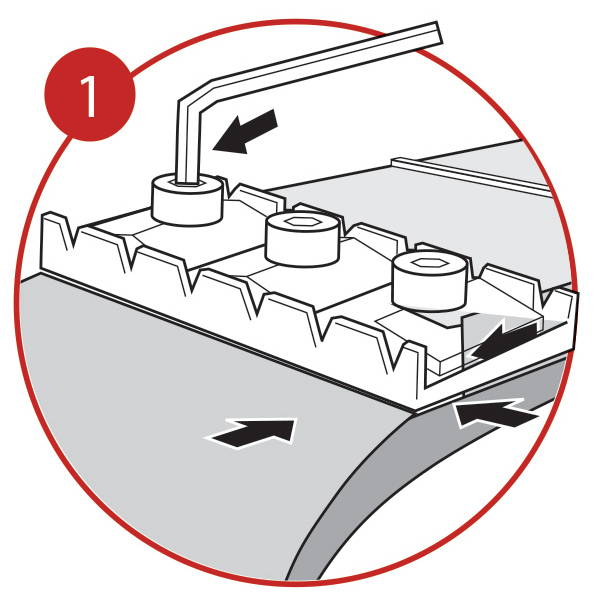 1