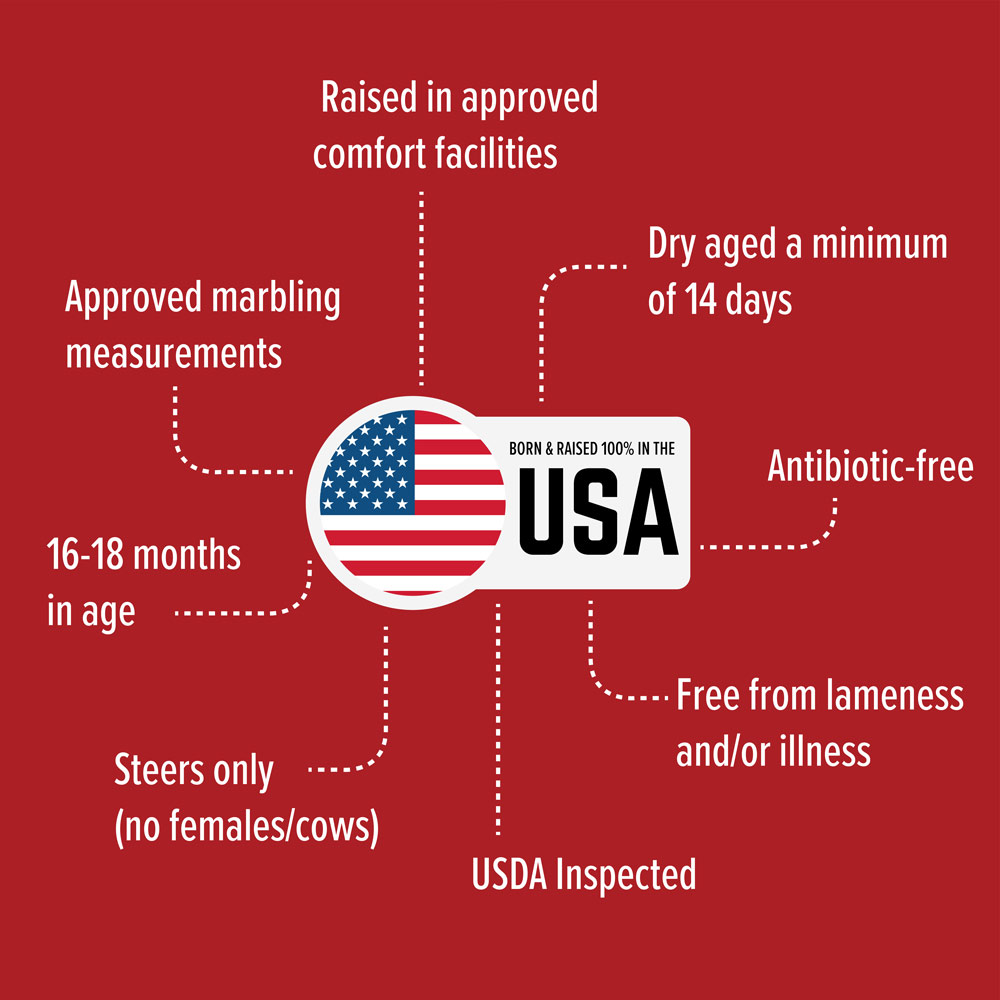 Raised in approved comfort facilities

Approved marbling measurements

Dry aged a minimum of 14 days

BORN & RAISED 100% IN THE
USA

Antibiotic-free

16-18 months in age

Free from lameness and/or illness

Steers only (no females/cows)

USDA Inspected