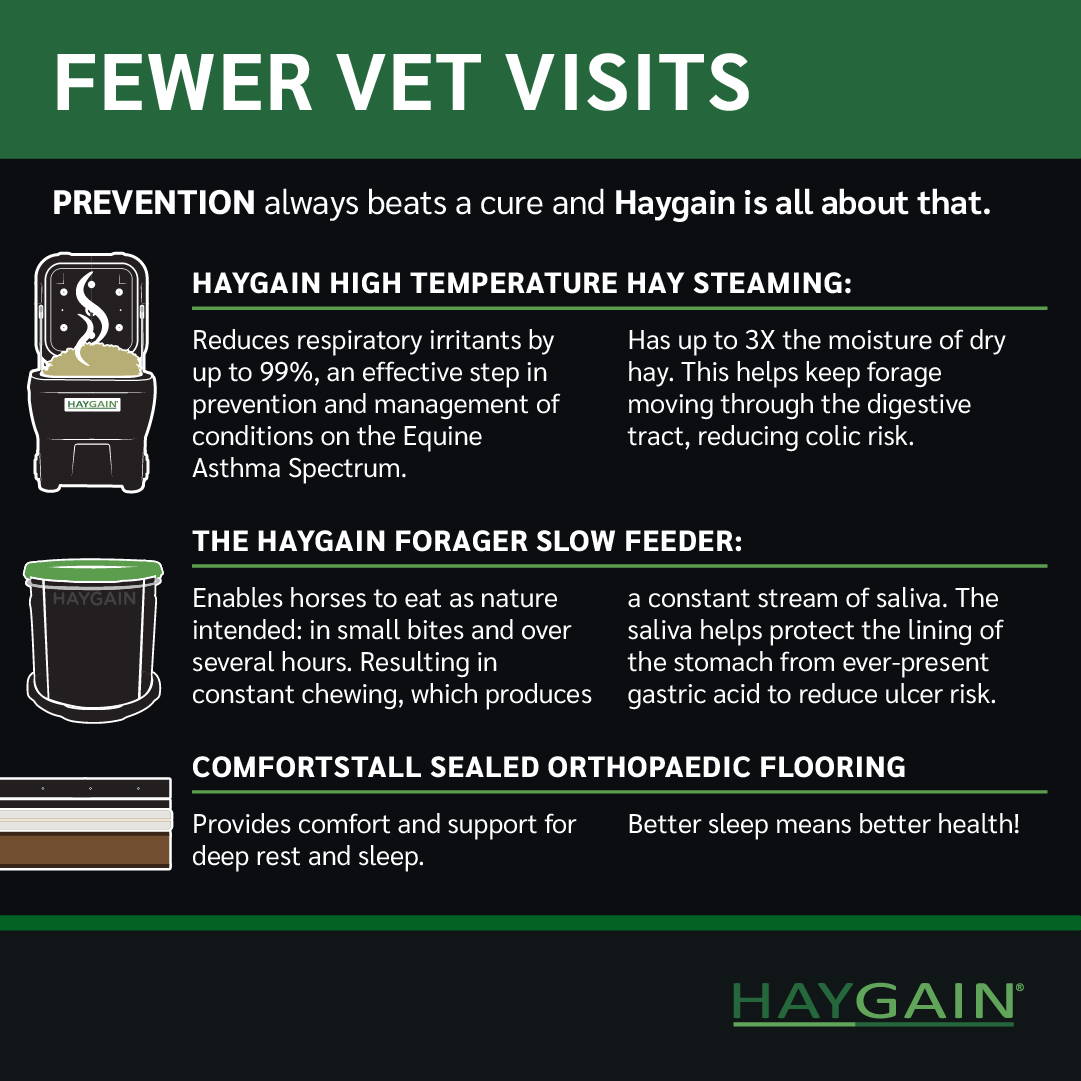 FEWER VET VISITS

PREVENTION always beats a cure and Haygain is all about that.

HAYGAIN

HAYGAIN HIGH TEMPERATURE HAY STEAMING:

Reduces respiratory irritants by up to 99%, an effective step in prevention and management of conditions on the Equine Asthma Spectrum.

Has up to 3X the moisture of dry hay. This helps keep forage moving through the digestive tract, reducing colic risk.

HAYGAIN

THE HAYGAIN FORAGER SLOW FEEDER:

Enables horses to eat as nature intended: in small bites and over several hours. Resulting in constant chewing, which produces a constant stream of saliva. The saliva helps protect the lining of the stomach from ever-present gastric acid to reduce ulcer risk.

COMFORTSTALL SEALED ORTHOPAEDIC FLOORING

Provides comfort and support for deep rest and sleep.

Better sleep means better health!

HAYGAIN®