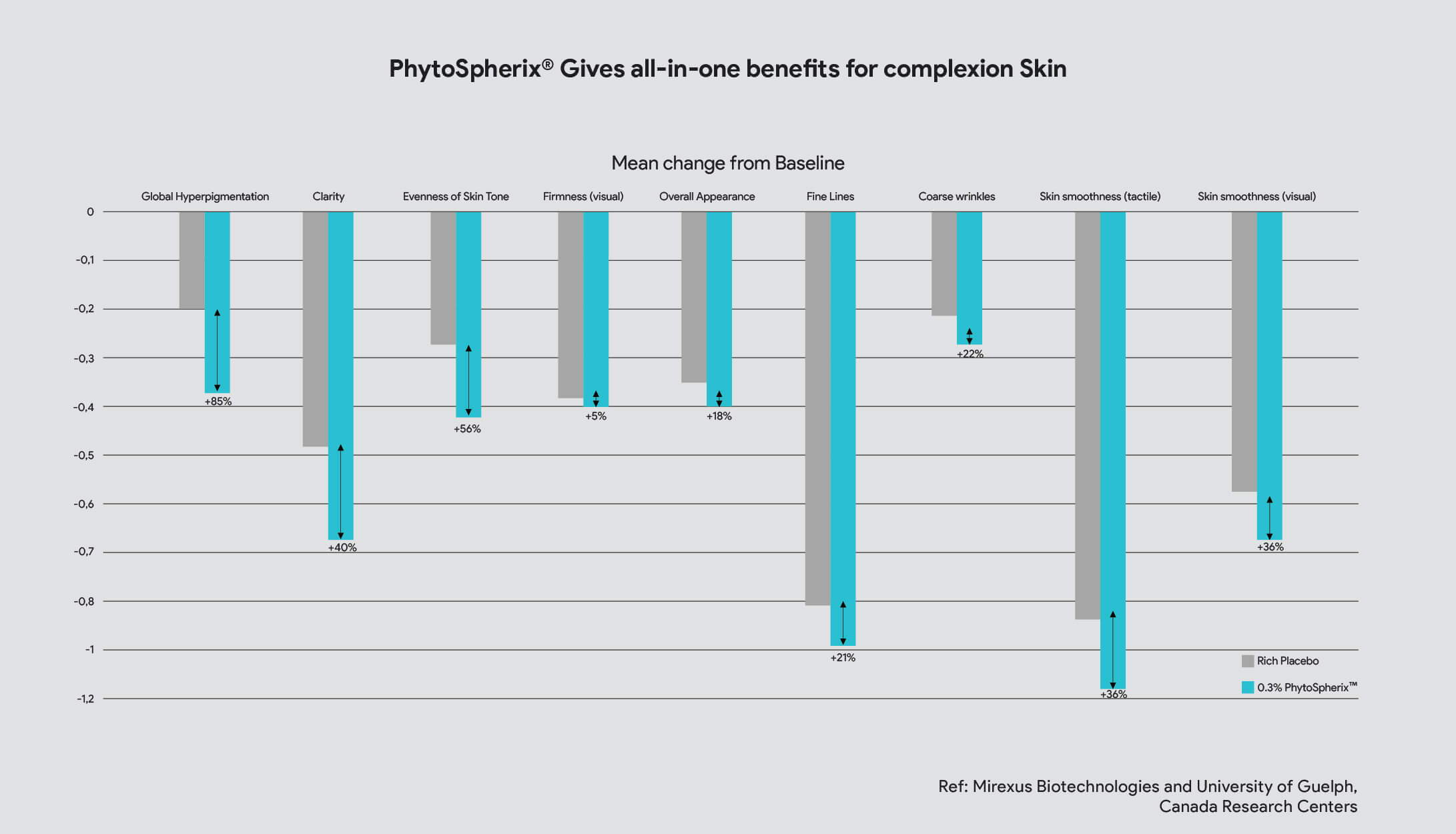 PhytoSpherix® Gives all-in-one benefits for complexion Skin

Mean change from Baseline

Global Hyperpigmentation
Clarity
Evenness of Skin Tone
Firmness (visual)
Overall Appearance
Fine Lines
Coarse wrinkles
Skin smoothness (tactile)
Skin smoothness (visual)

0
-0,1
-0,2
-0,3
-0,4
-0,5
-0,6
-0,7
-0,8
-1
-1,2

+85%
+40%
+56%
+5%
+18%
+21%
+22%
+36%
+36%

Rich Placebo
0.3% PhytoSpherix™

Ref: Mirexus Biotechnologies and University of Guelph, Canada Research Centers