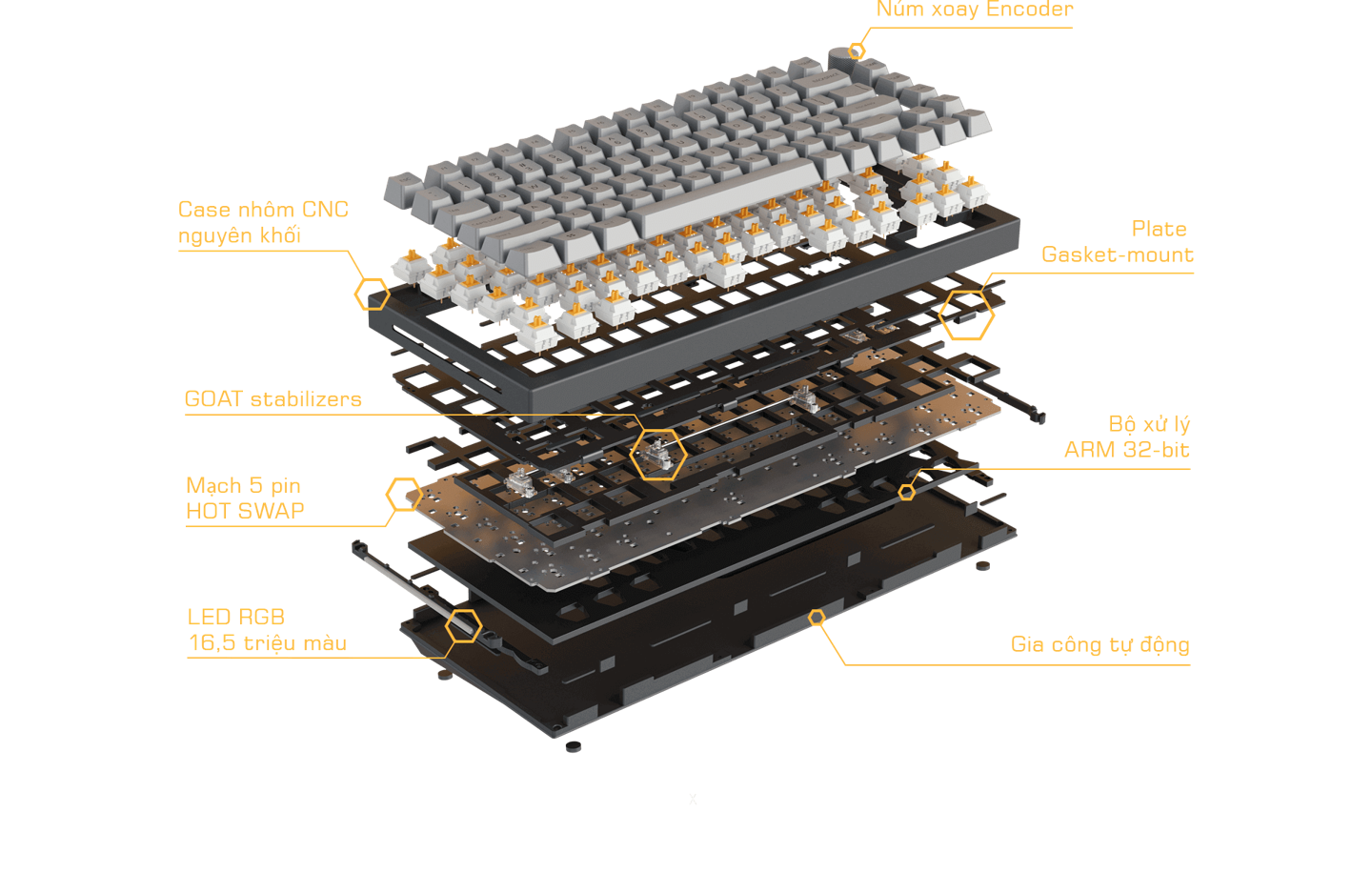 Núm xoay Encoder

Case nhôm CNC
nguyên khối

Plate
Gasket-mount

GOAT stabilizers

Bộ xử lý
ARM 32-bit

Mạch 5 pin
HOT SWAP

LED RGB
16,5 triệu màu

Gia công tự động