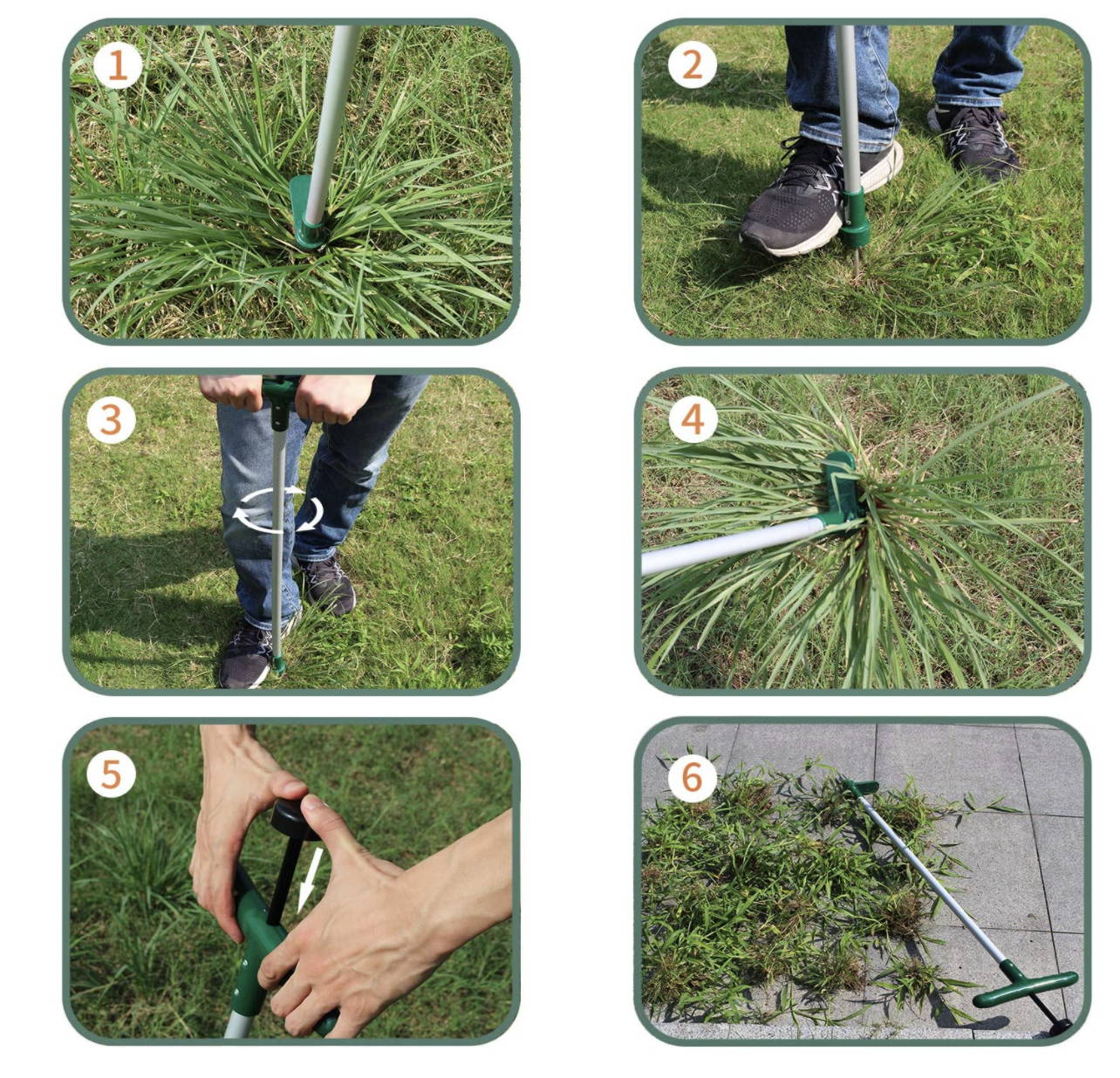 1
2
3
4
5
6