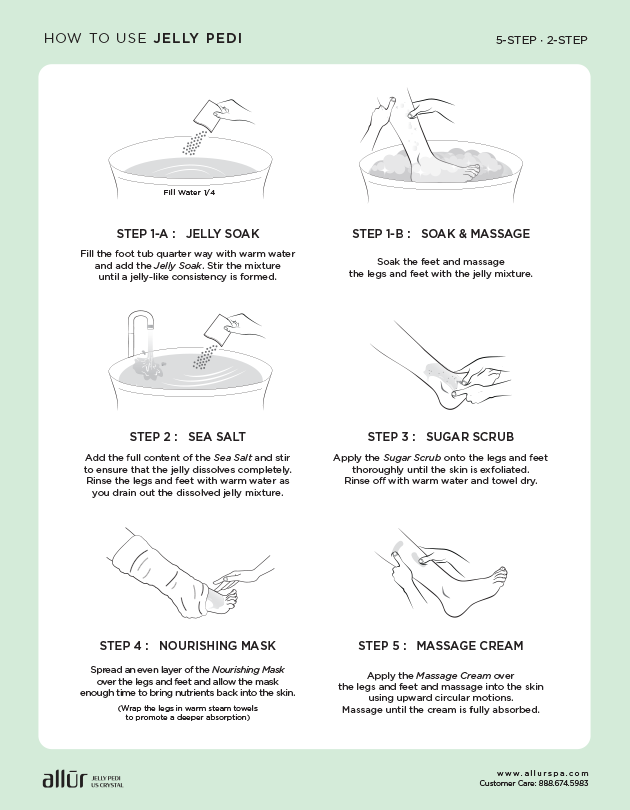 HOW TO USE JELLY PEDI

5-STEP · 2-STEP

Fill Water 1/4

STEP 1-A : JELLY SOAK

Fill the foot tub quarter way with warm water and add the Jelly Soak. Stir the mixture until a jelly-like consistency is formed.

STEP 1-B : SOAK & MASSAGE

Soak the feet and massage the legs and feet with the jelly mixture.

STEP 2 : SEA SALT

Add the full content of the Sea Salt and stir to ensure that the jelly dissolves completely. Rinse the legs and feet with warm water as you drain out the dissolved jelly mixture.

STEP 3 : SUGAR SCRUB

Apply the Sugar Scrub onto the legs and feet thoroughly until the skin is exfoliated. Rinse off with warm water and towel dry.

STEP 4 : NOURISHING MASK

Spread an even layer of the Nourishing Mask over the legs and feet and allow the mask enough time to bring nutrients back into the skin.

(Wrap the legs in warm steam towels to promote a deeper absorption)

STEP 5 : MASSAGE CREAM

Apply the Massage Cream over the legs and feet and massage into the skin using upward circular motions. Massage until the cream is fully absorbed.

allūr JELLY PEDI US CRYSTAL

www.allurspa.com
Customer Care: 888.674.5983