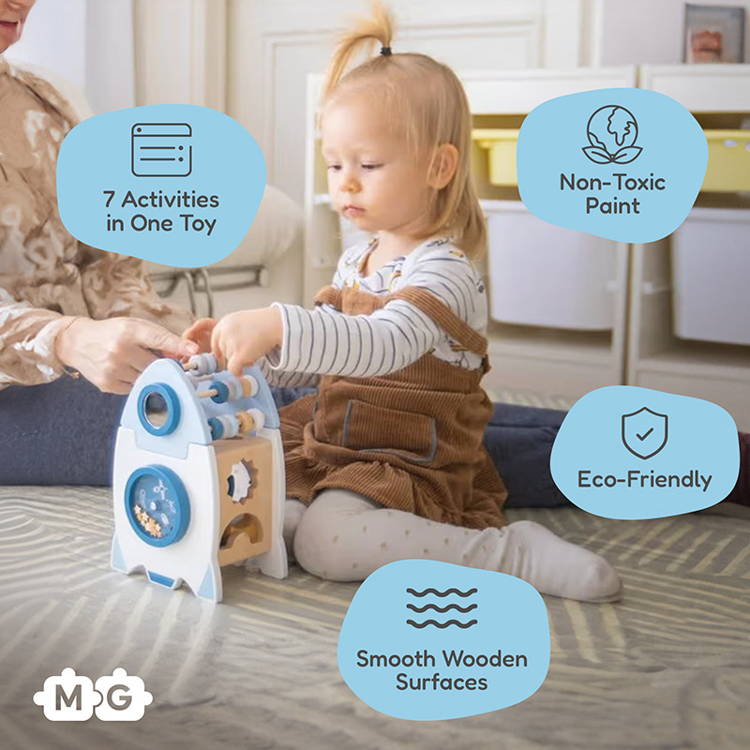 7 Activities in One Toy

Non-Toxic Paint

Eco-Friendly

Smooth Wooden Surfaces

MG