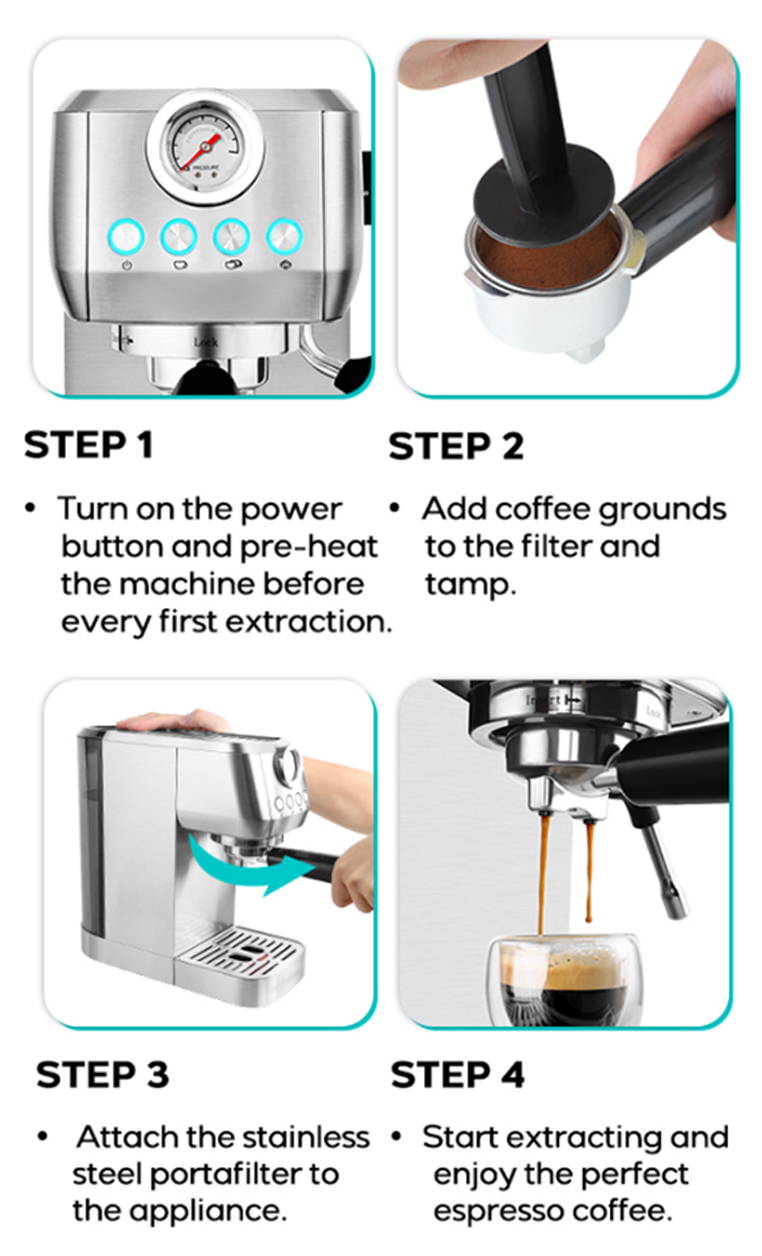 PRESSURE

Lock

STEP 1

• Turn on the power button and pre-heat the machine before every first extraction.

STEP 2

• Add coffee grounds to the filter and tamp.

Insert

Lock

STEP 3

• Attach the stainless steel portafilter to the appliance.

STEP 4

• Start extracting and enjoy the perfect espresso coffee.