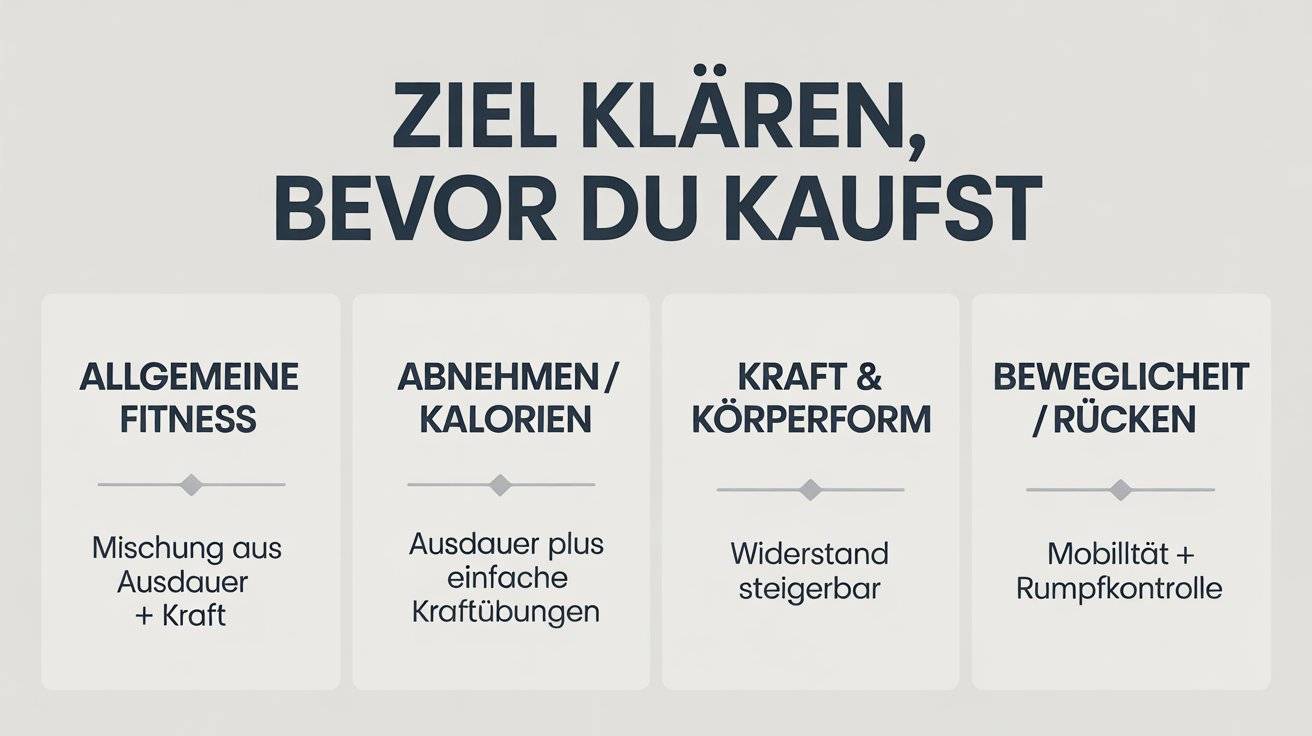 ZIEL KLÄREN, BEVOR DU KAUFST

ALLGEMEINE FITNESS

Mischung aus Ausdauer + Kraft

ABNEHMEN / KALORIEN

Ausdauer plus einfache Kraftübungen

KRAFT & KÖRPERFORM

Widerstand steigerbar

BEWEGLICHEIT / RÜCKEN

Mobilltät + Rumpfkontrolle