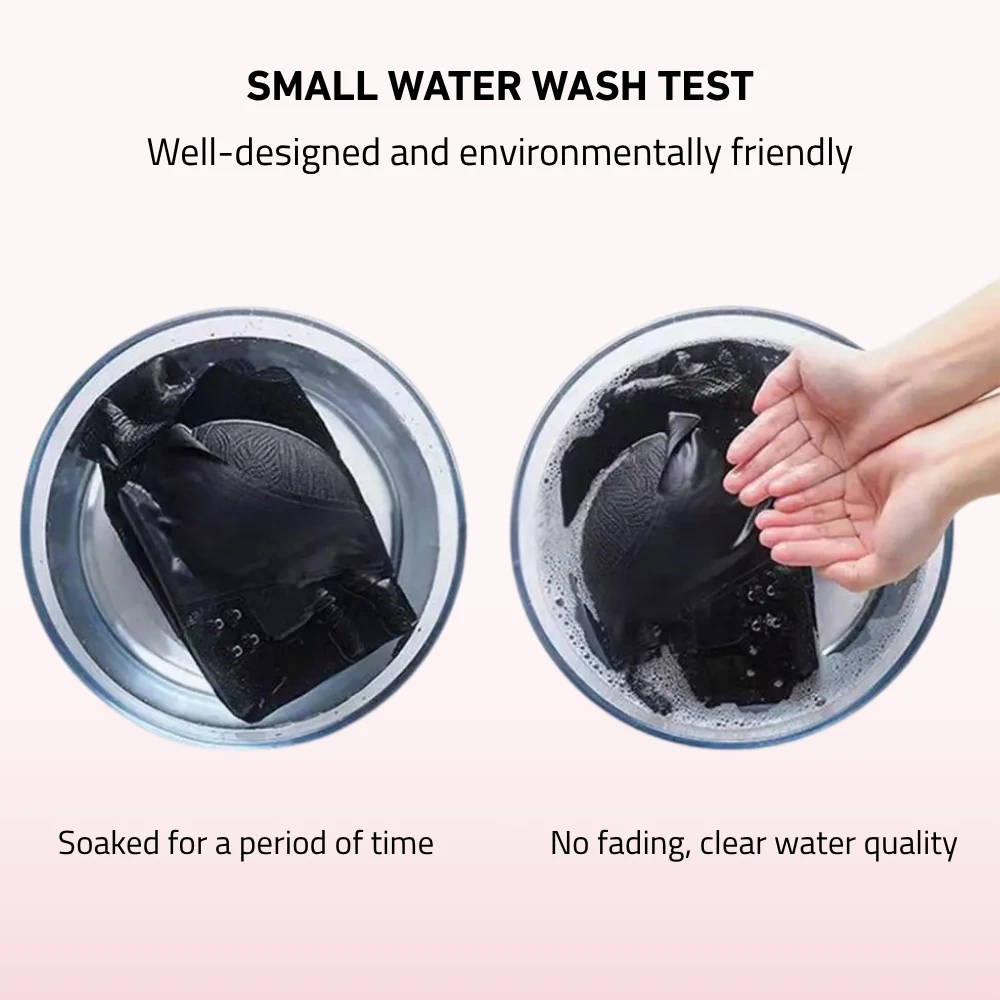 SMALL WATER WASH TEST

Well-designed and environmentally friendly

Soaked for a period of time

No fading, clear water quality