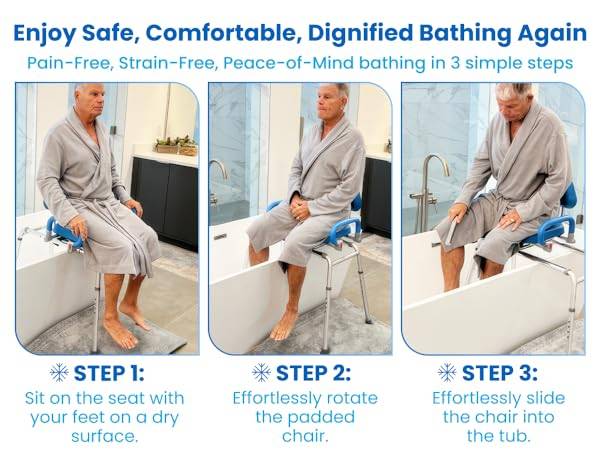 Enjoy Safe, Comfortable, Dignified Bathing Again

Pain-Free, Strain-Free, Peace-of-Mind bathing in 3 simple steps

STEP 1:
Sit on the seat with your feet on a dry surface.

STEP 2:
Effortlessly rotate the padded chair.

STEP 3:
Effortlessly slide the chair into the tub.