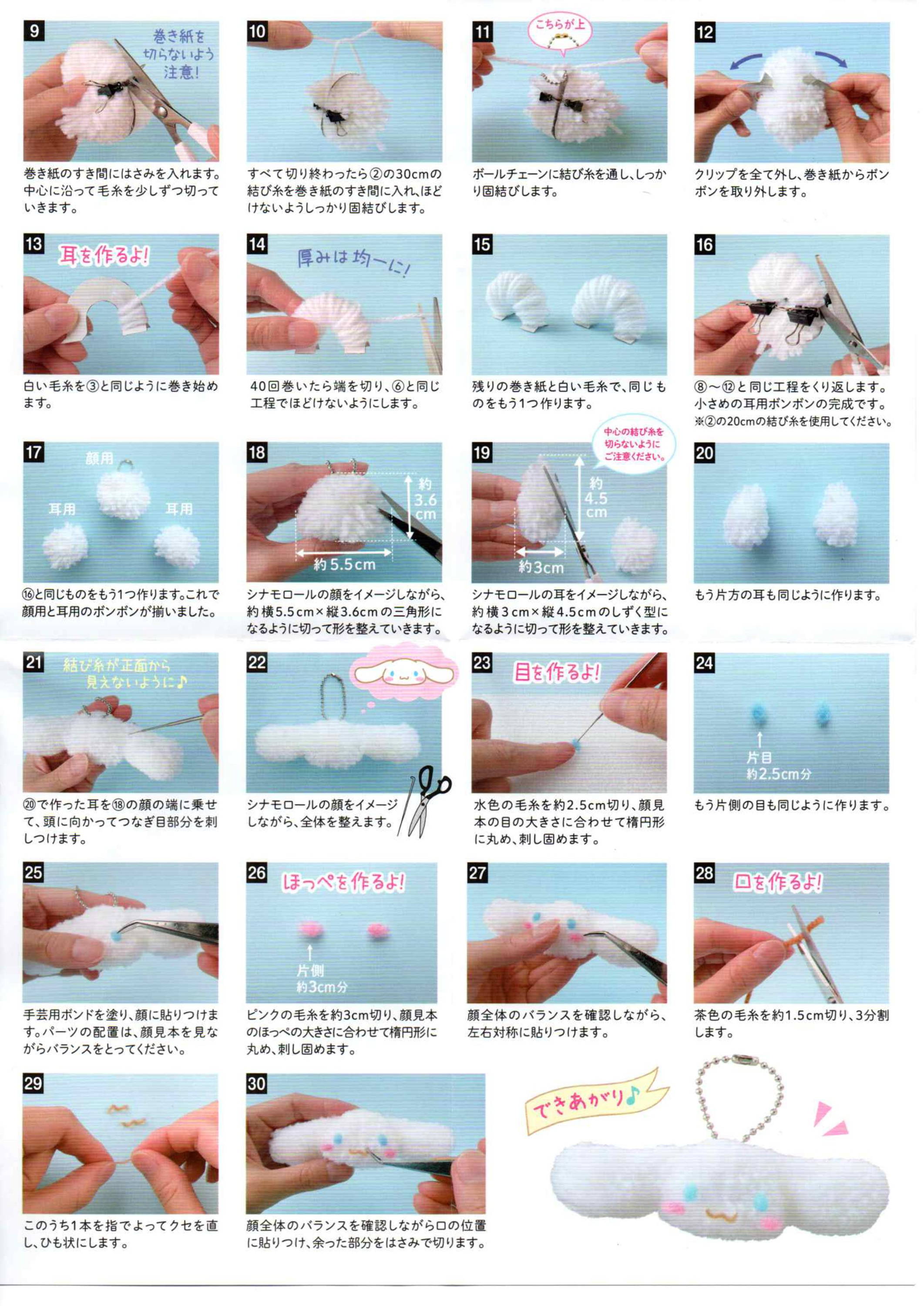 9
巻き紙を切らないよう注意!

巻き紙のすき間にはさみを入れます。中心に沿って毛糸を少しずつ切っていきます。

10

すべて切り終わったら②の30cmの結び糸を巻き紙のすき間に入れ、ほどけないようしっかり固結びします。

11
こちらが上

ボールチェーンに結び糸を通し、しっかり固結びします。

12

クリップを全て外し、巻き紙からボンボンを取り外します。

13
耳を作るよ!

白い毛糸を③と同じように巻き始めます。

14
厚みは均一に!

40回巻いたら端を切り、⑥と同じ工程でほどけないようにします。

15

残りの巻き紙と白い毛糸で、同じものをもう1つ作ります。

16

⑧〜⑫と同じ工程をくり返します。小さめの耳用ボンボンの完成です。
※②の20cmの結び糸を使用してください。

17
顔用
耳用
耳用

⑯と同じものをもう1つ作ります。これで顔用と耳用のボンボンが揃いました。

18
約3.6cm
約5.5cm

シナモロールの顔をイメージしながら、約横5.5cm×縦3.6cmの三角形になるように切って形を整えていきます。

19
中心の結び糸を切らないようにご注意ください。
約4.5cm
約3cm

シナモロールの耳をイメージしながら、約横3cm×縦4.5cmのしずく型になるように切って形を整えていきます。

20

もう片方の耳も同じように作ります。

21
結び糸が正面から見えないように♪

⑳で作った耳を⑱の顔の端に乗せて、頭に向かってつなぎ目部分を刺しつけます。

22

シナモロールの顔をイメージしながら、全体を整えます。

23
目を作るよ!

水色の毛糸を約2.5cm切り、顔見本の目の大きさに合わせて楕円形に丸め、刺し固めます。

24
片目
約2.5cm分

もう片側の目も同じように作ります。

25

手芸用ボンドを塗り、顔に貼りつけます。パーツの配置は、顔見本を見ながらバランスをとってください。

26
ほっぺを作るよ!
片側
約3cm分

ピンクの毛糸を約3cm切り、顔見本のほっぺの大きさに合わせて楕円形に丸め、刺し固めます。

27

顔全体のバランスを確認しながら、左右対称に貼りつけます。

28
口を作るよ!

茶色の毛糸を約1.5cm切り、3分割します。

29

このうち1本を指でよってクセを直し、ひも状にします。

30

顔全体のバランスを確認しながら口の位置に貼りつけ、余った部分をはさみで切ります。

できあがり♪