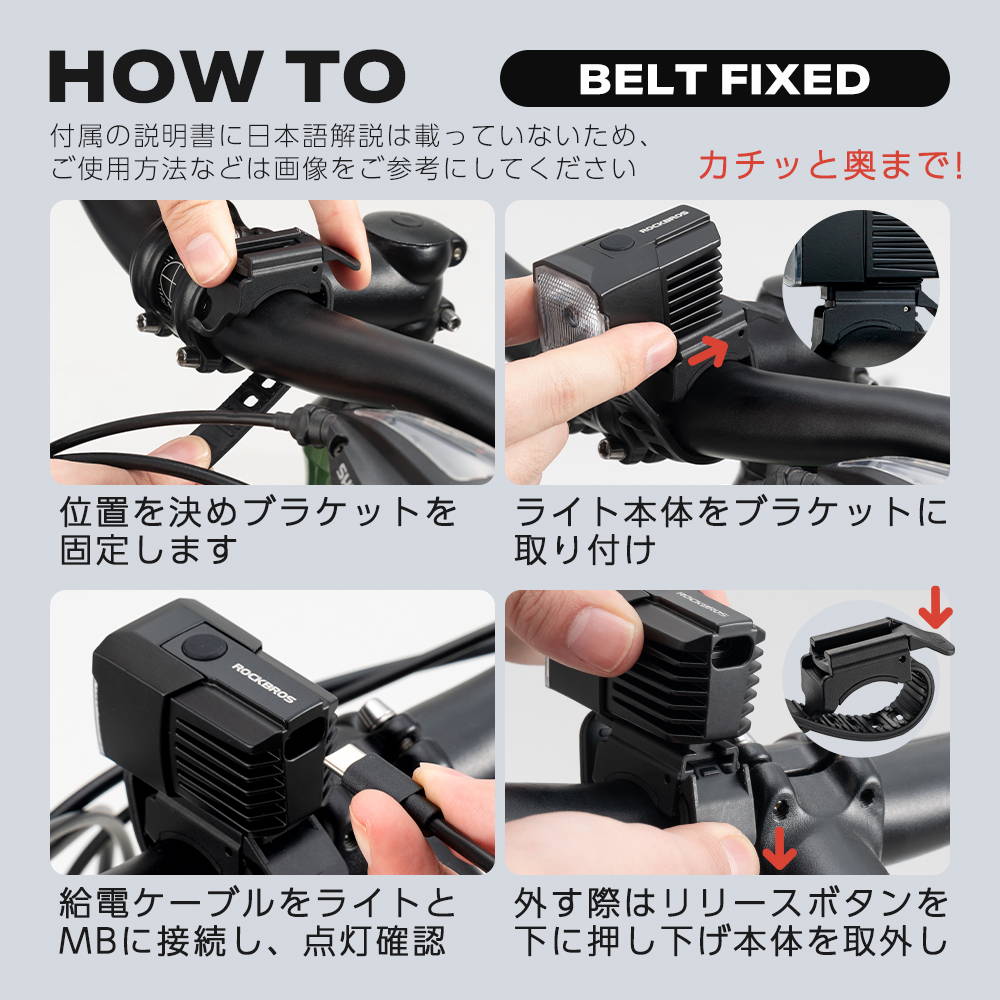 HOW TO

BELT FIXED

付属の説明書に日本語解説は載っていないため、ご使用方法などは画像をご参考にしてください

カチッと奥まで!

ROCKBROS

位置を決めブラケットを固定します

ライト本体をブラケットに取り付け

ROCKBROS

ROCKBROS

給電ケーブルをライトとMBに接続し、点灯確認

外す際はリリースボタンを下に押し下げ本体を取外し