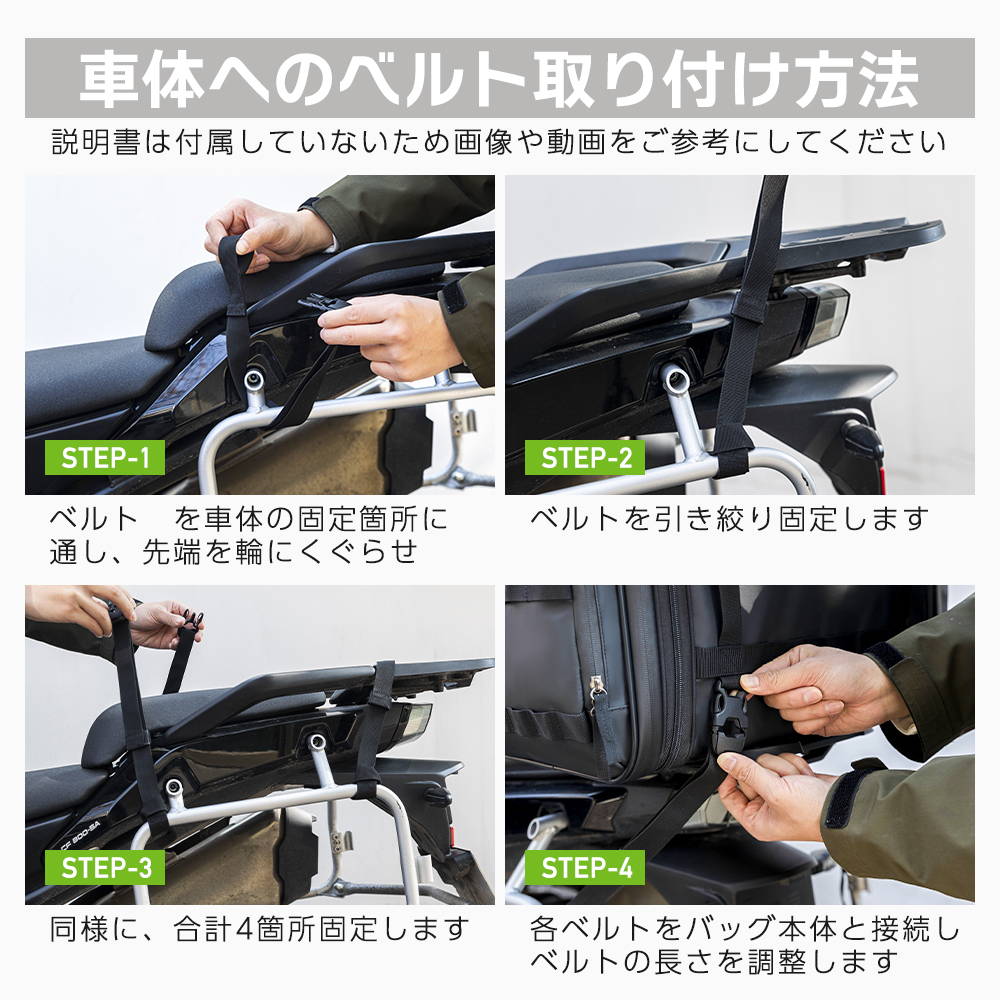 車体へのベルト取り付け方法

説明書は付属していないため画像や動画をご参考にしてください

STEP-1

ベルト　を車体の固定箇所に通し、先端を輪にくぐらせ

STEP-2

ベルトを引き絞り固定します

STEP-3

同様に、合計4箇所固定します

STEP-4

各ベルトをバッグ本体と接続しベルトの長さを調整します