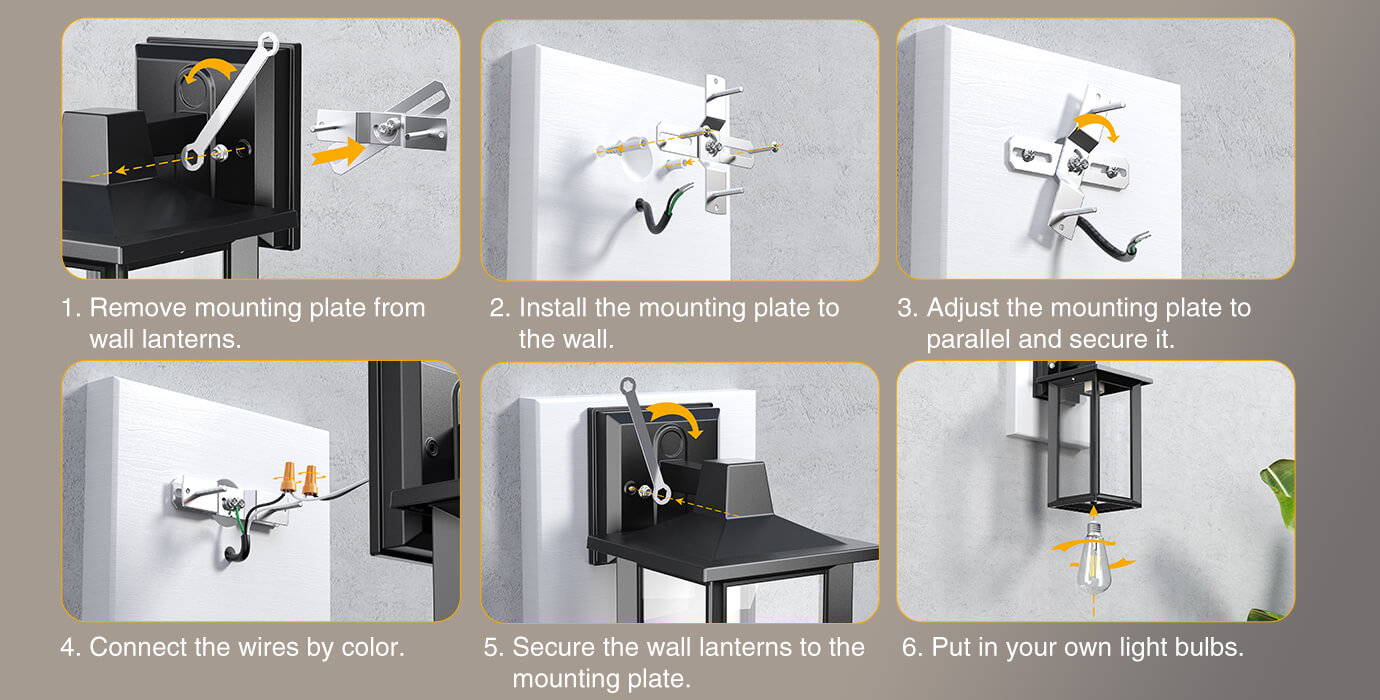 1. Remove mounting plate from wall lanterns.

2. Install the mounting plate to the wall.

3. Adjust the mounting plate to parallel and secure it.

4. Connect the wires by color.

5. Secure the wall lanterns to the mounting plate.

6. Put in your own light bulbs.