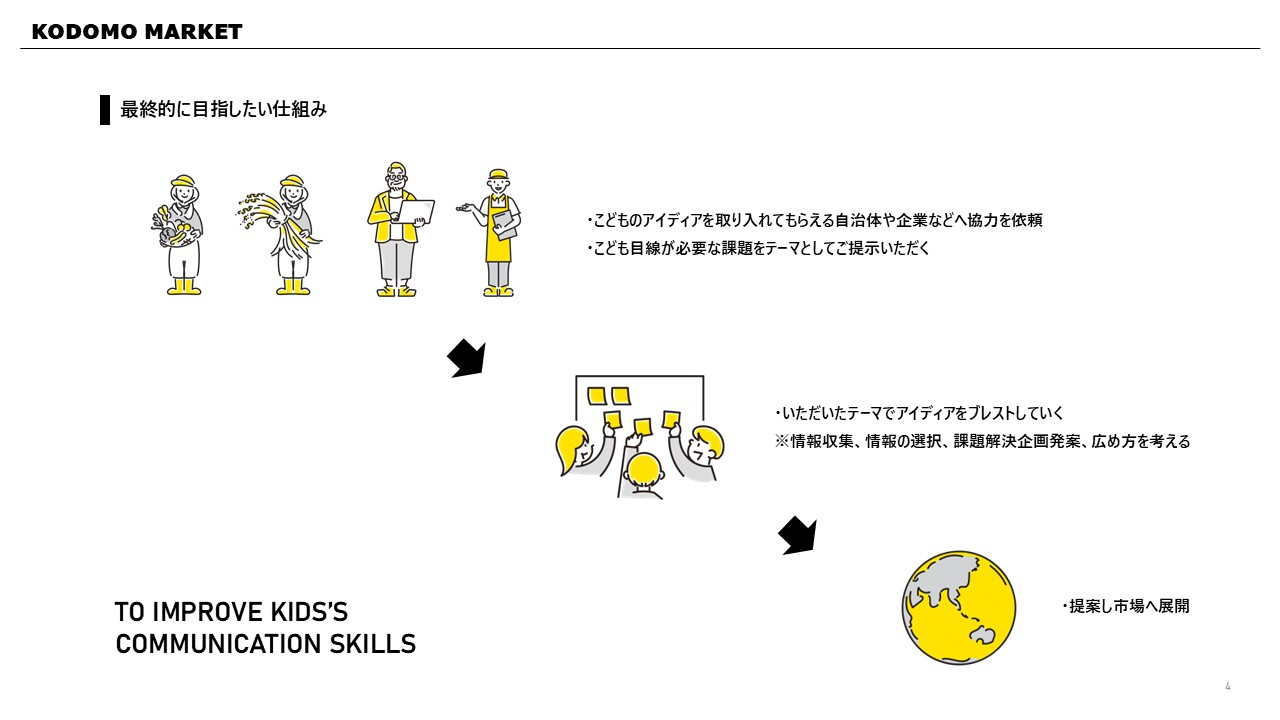 KODOMO MARKET

最終的に目指したい仕組み

・こどものアイディアを取り入れてもらえる自治体や企業などへ協力を依頼
・こども目線が必要な課題をテーマとしてご提示いただく

・いただいたテーマでアイディアをブレストしていく
※情報収集、情報の選択、課題解決企画発案、広め方を考える

・提案し市場へ展開

TO IMPROVE KIDS'S
COMMUNICATION SKILLS

4