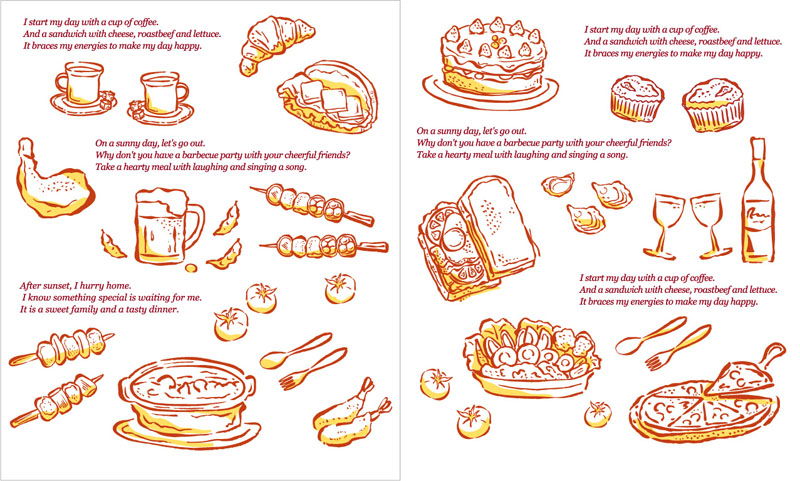 I start my day with a cup of coffee.
And a sandwich with cheese, roastbeef and lettuce.
It braces my energies to make my day happy.

On a sunny day, let's go out.
Why don't you have a barbecue party with your cheerful friends?
Take a hearty meal with laughing and singing a song.

After sunset, I hurry home.
I know something special is waiting for me.
It is a sweet family and a tasty dinner.

I start my day with a cup of coffee.
And a sandwich with cheese, roastbeef and lettuce.
It braces my energies to make my day happy.

On a sunny day, let's go out.
Why don't you have a barbecue party with your cheerful friends?
Take a hearty meal with laughing and singing a song.

I start my day with a cup of coffee.
And a sandwich with cheese, roastbeef and lettuce.
It braces my energies to make my day happy.