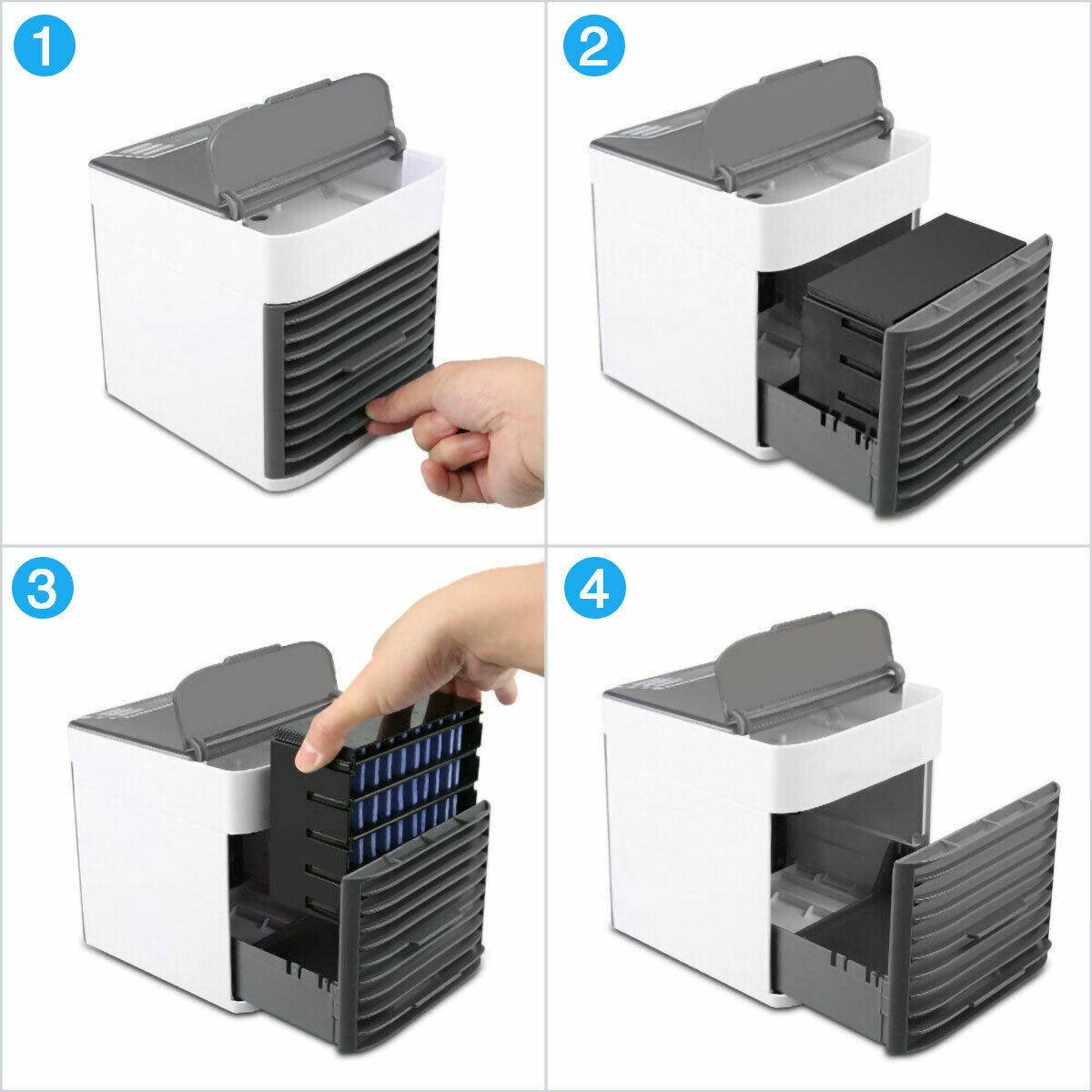 1

2

3

4