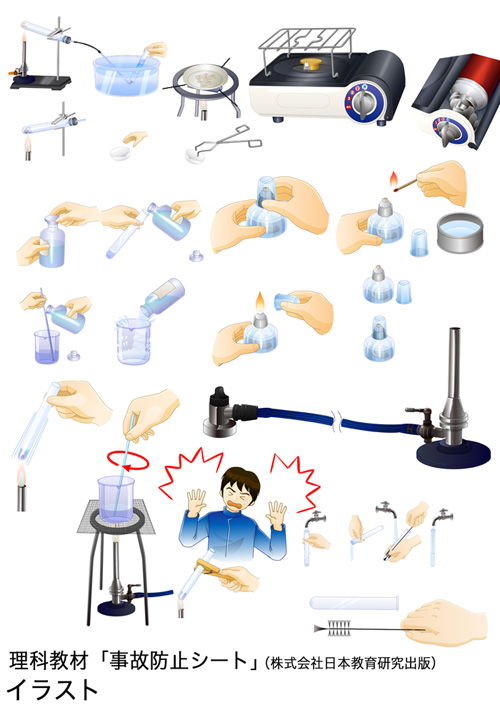 理科教材「事故防止シート」(株式会社日本教育研究出版)
イラスト