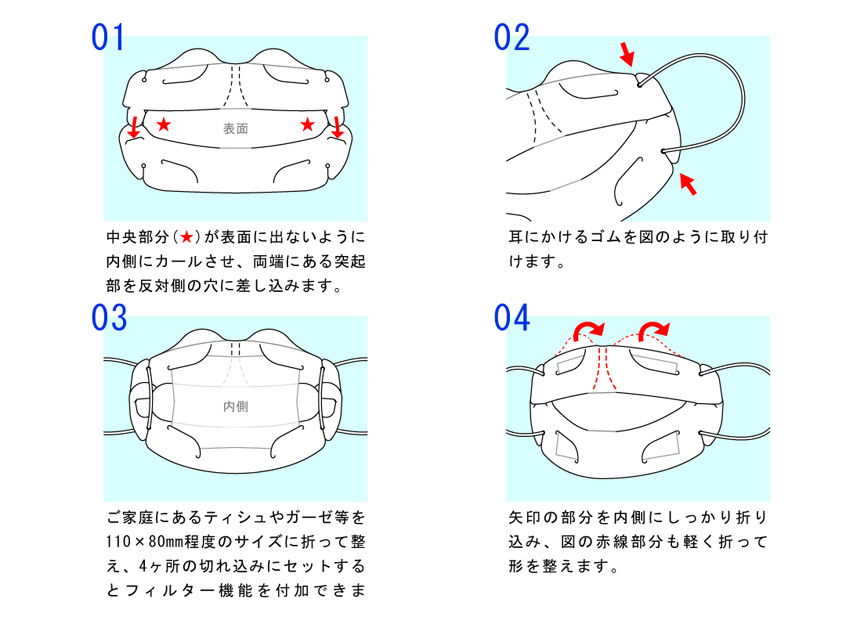 01

表面

中央部分(★)が表面に出ないように内側にカールさせ、両端にある突起部を反対側の穴に差し込みます。

02

耳にかけるゴムを図のように取り付けます。

03

内側

ご家庭にあるティシュやガーゼ等を110×80mm程度のサイズに折って整え、4ヶ所の切れ込みにセットするとフィルター機能を付加できま

04

矢印の部分を内側にしっかり折り込み、図の赤線部分も軽く折って形を整えます。