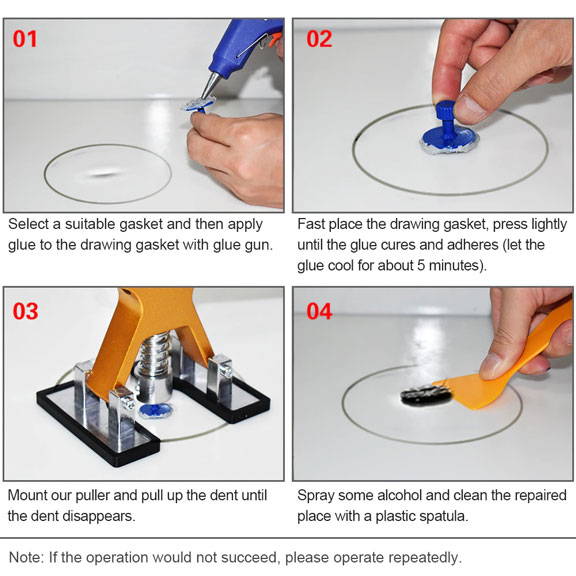 01

Select a suitable gasket and then apply glue to the drawing gasket with glue gun.

02

Fast place the drawing gasket, press lightly until the glue cures and adheres (let the glue cool for about 5 minutes).

03

Mount our puller and pull up the dent until the dent disappears.

04

Spray some alcohol and clean the repaired place with a plastic spatula.

Note: If the operation would not succeed, please operate repeatedly.