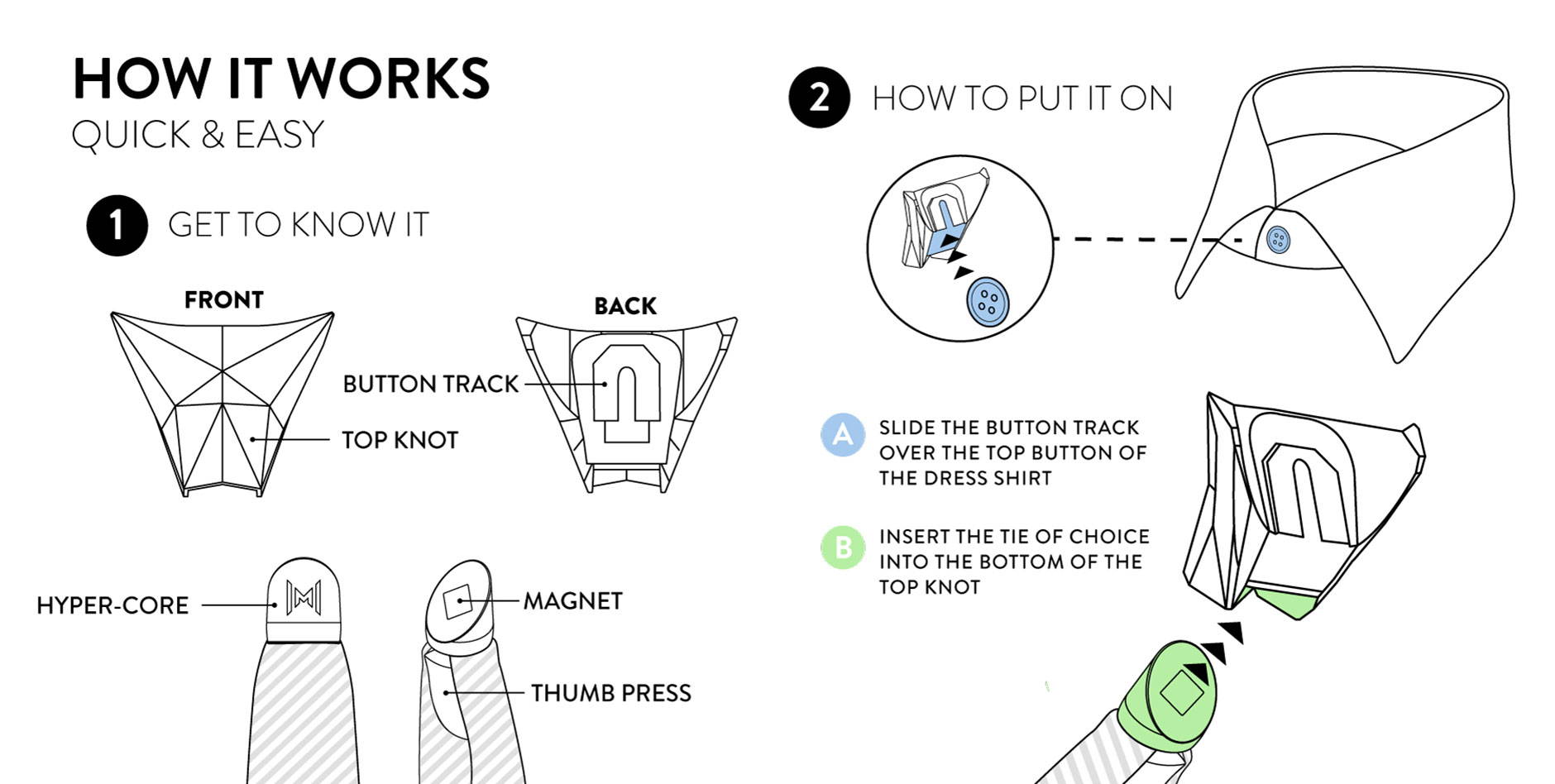 HOW IT WORKS
QUICK & EASY

1 GET TO KNOW IT

FRONT

BACK

BUTTON TRACK

TOP KNOT

HYPER-CORE

MAGNET

THUMB PRESS

2 HOW TO PUT IT ON

A SLIDE THE BUTTON TRACK OVER THE TOP BUTTON OF THE DRESS SHIRT

B INSERT THE TIE OF CHOICE INTO THE BOTTOM OF THE TOP KNOT