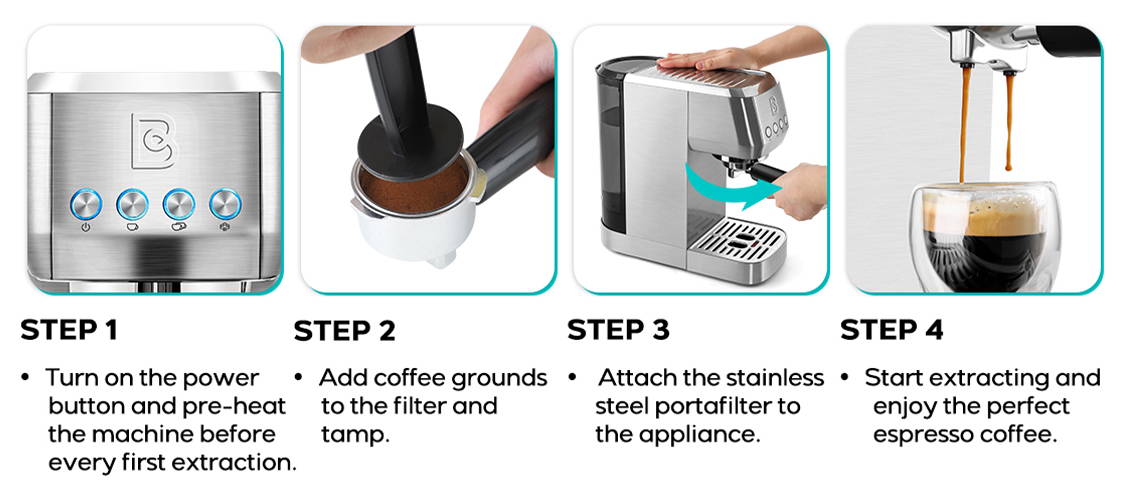 STEP 1

• Turn on the power button and pre-heat the machine before every first extraction.

STEP 2

• Add coffee grounds to the filter and tamp.

STEP 3

• Attach the stainless steel portafilter to the appliance.

STEP 4

• Start extracting and enjoy the perfect espresso coffee.