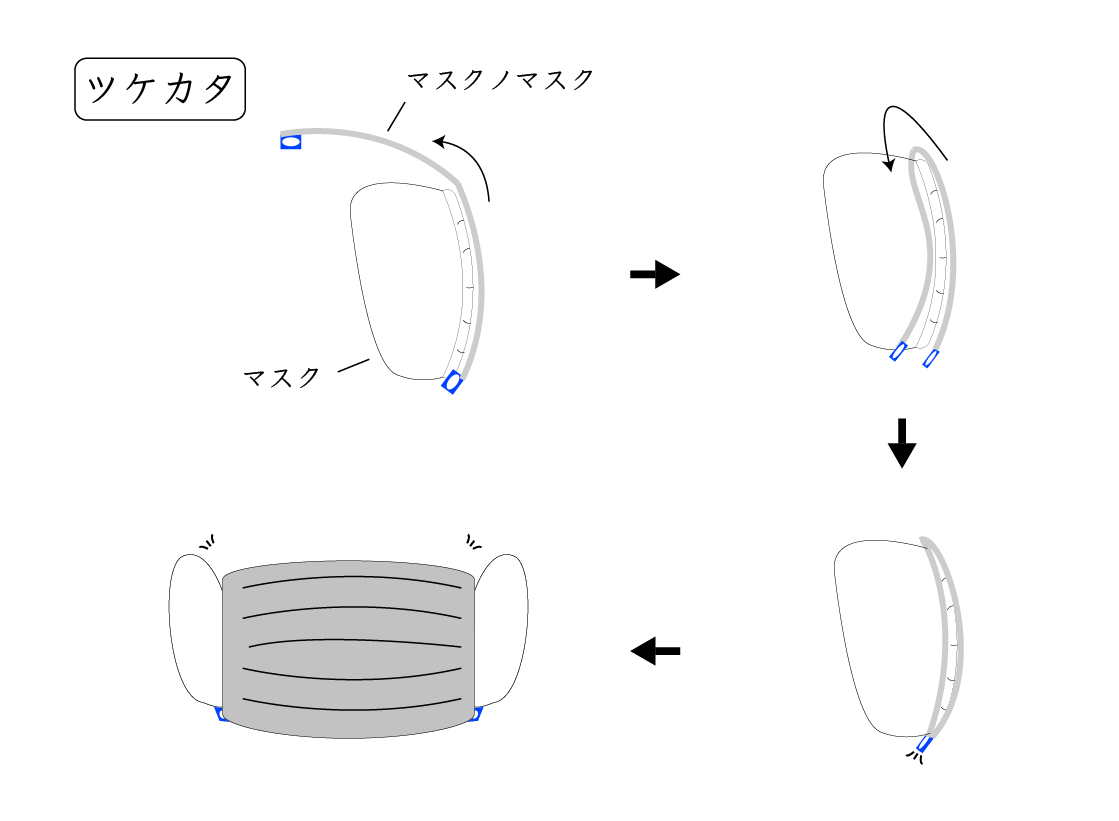 ツケカタ

マスクノマスク

マスク