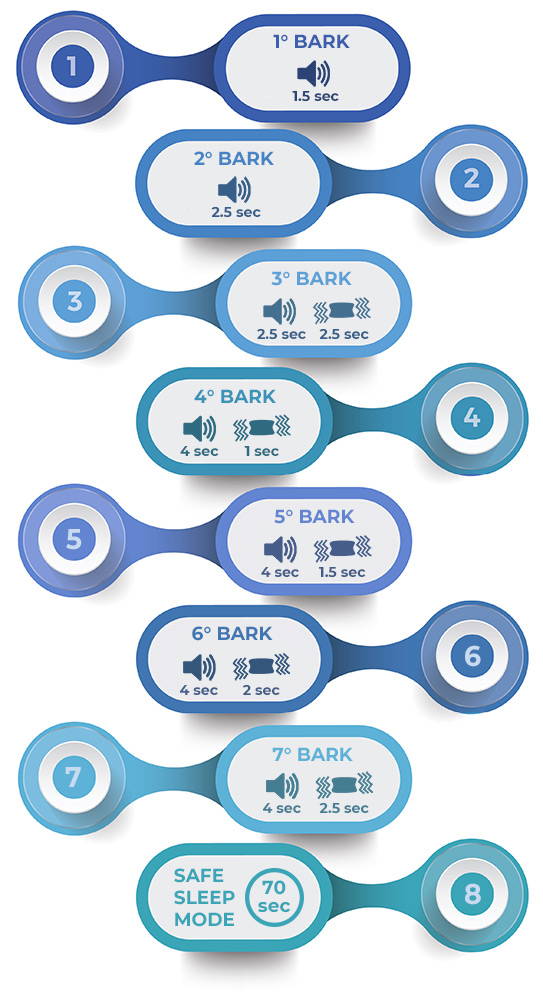 1

1° BARK
1.5 sec

2° BARK
2.5 sec

2

3

3° BARK
2.5 sec 2.5 sec

4° BARK
4 sec 1 sec

4

5

5° BARK
4 sec 1.5 sec

6° BARK
4 sec 2 sec

6

7

7° BARK
4 sec 2.5 sec

SAFE SLEEP MODE
70 sec

8