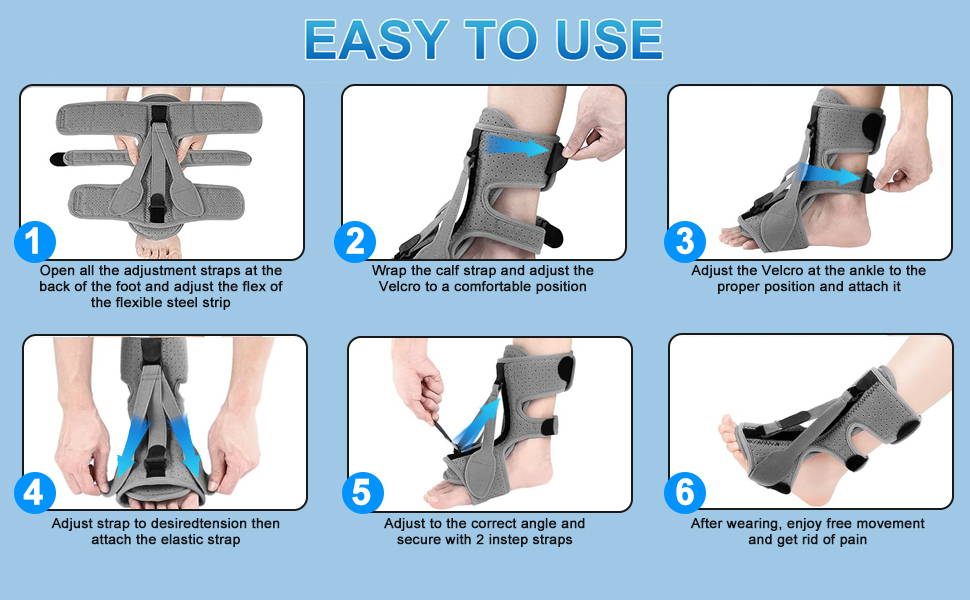 EASY TO USE

1
Open all the adjustment straps at the back of the foot and adjust the flex of the flexible steel strip

2
Wrap the calf strap and adjust the Velcro to a comfortable position

3
Adjust the Velcro at the ankle to the proper position and attach it

4
Adjust strap to desiredtension then attach the elastic strap

5
Adjust to the correct angle and secure with 2 instep straps

6
After wearing, enjoy free movement and get rid of pain