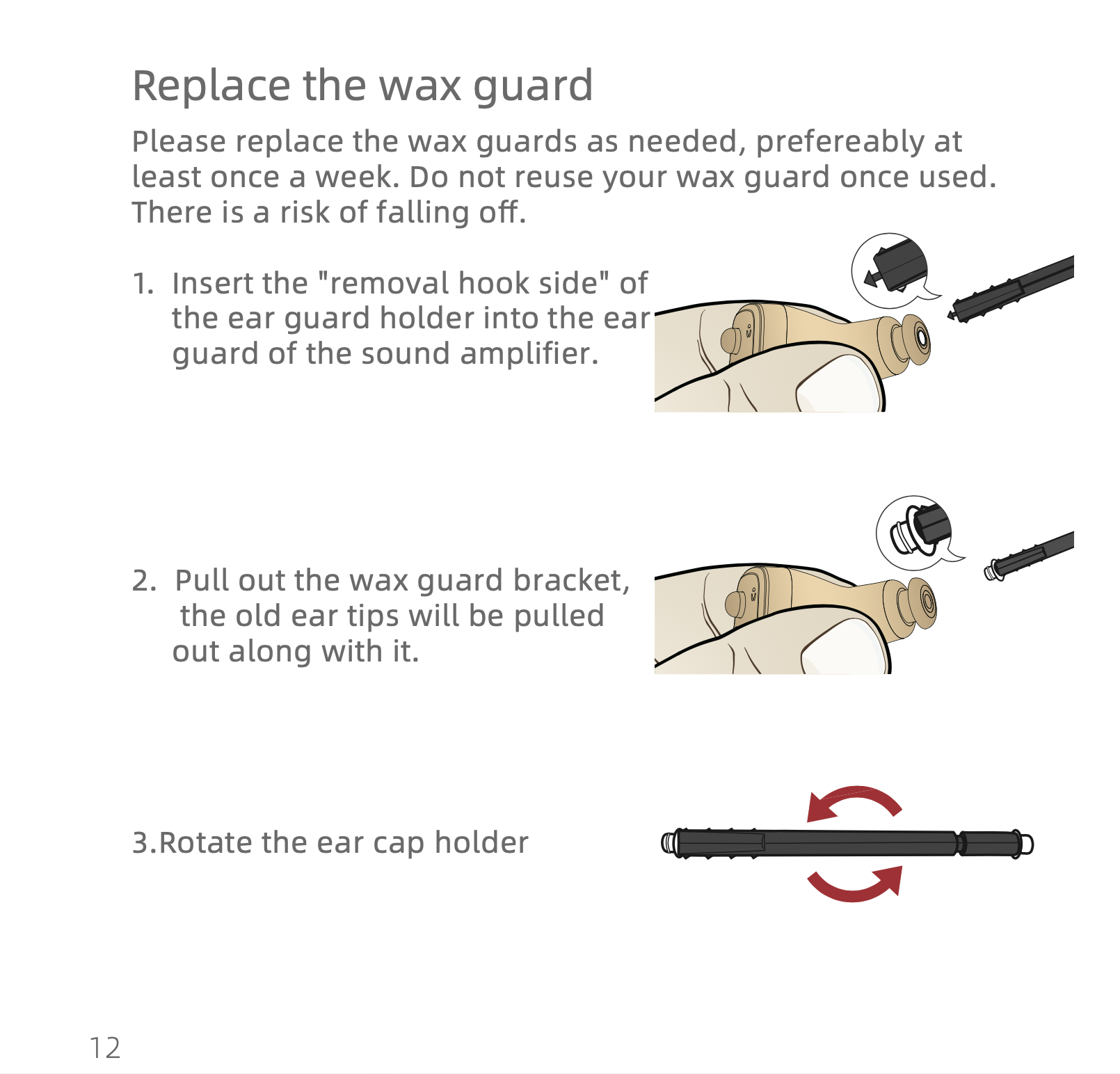 Replace the wax guard

Please replace the wax guards as needed, prefereably at least once a week. Do not reuse your wax guard once used. There is a risk of falling off.

1. Insert the "removal hook side" of the ear guard holder into the ear guard of the sound amplifier.

2. Pull out the wax guard bracket, the old ear tips will be pulled out along with it.

3.Rotate the ear cap holder

12