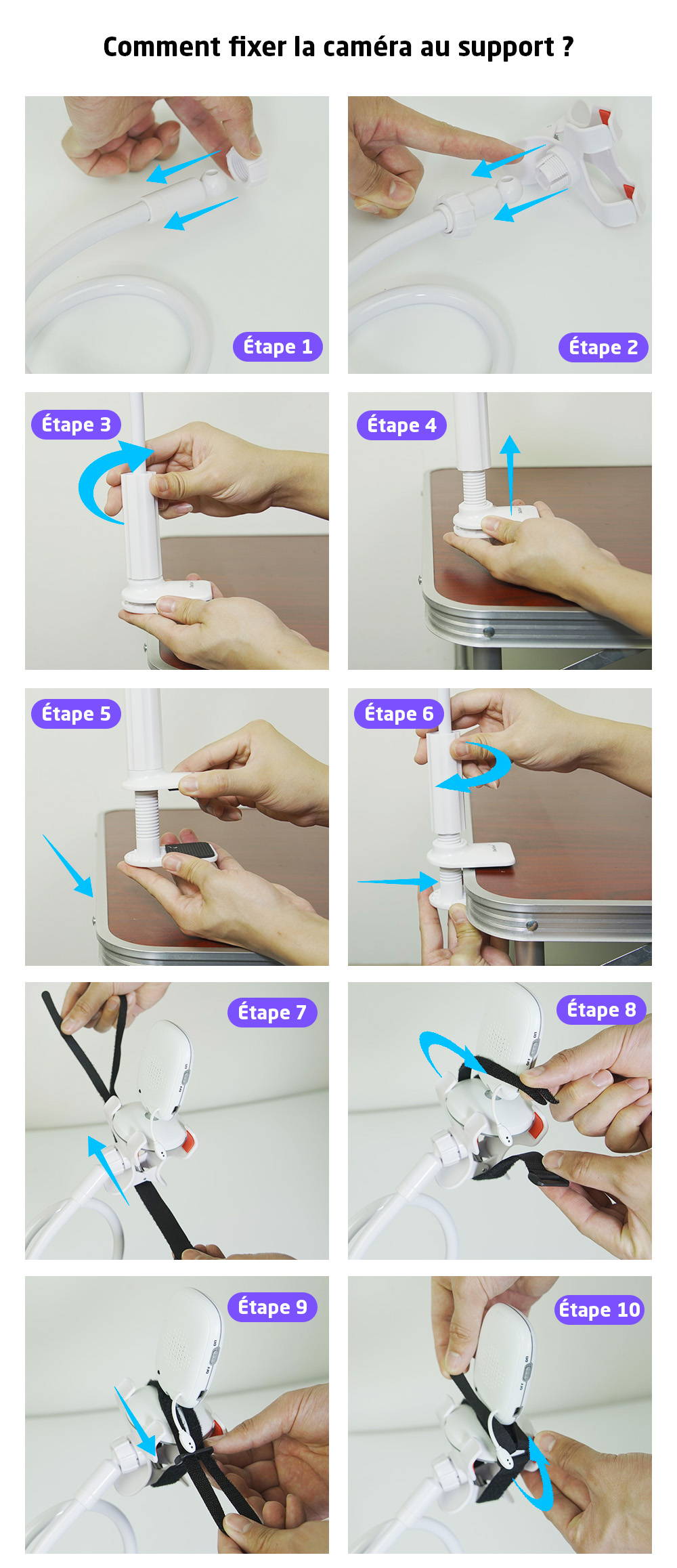 Comment fixer la caméra au support ?

Étape 1

Étape 2

Étape 3

Étape 4

Étape 5

Étape 6

Étape 7

Étape 8

Étape 9

Étape 10