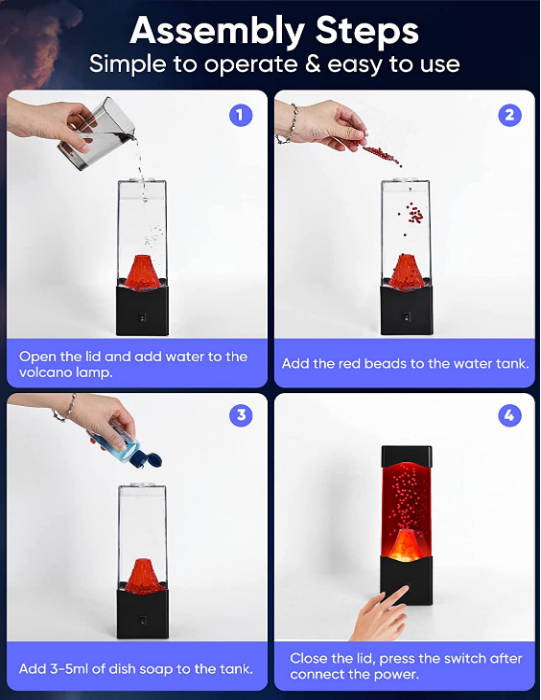 Assembly Steps
Simple to operate & easy to use

1

Open the lid and add water to the volcano lamp.

2

Add the red beads to the water tank.

3

Add 3-5ml of dish soap to the tank.

4

Close the lid, press the switch after connect the power.