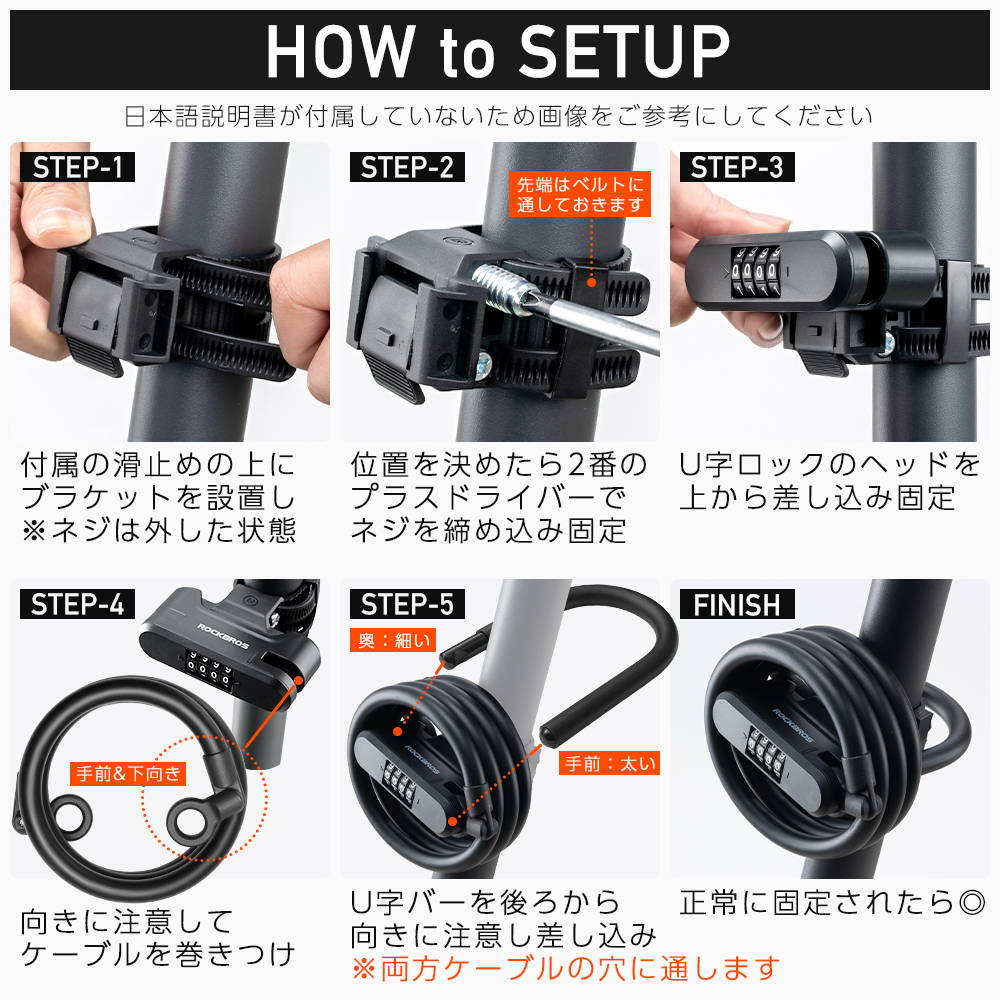 HOW to SETUP

日本語説明書が付属していないため画像をご参考にしてください

STEP-1

付属の滑止めの上にブラケットを設置し
※ネジは外した状態

STEP-2

先端はベルトに通しておきます

位置を決めたら2番のプラスドライバーでネジを締め込み固定

STEP-3

U字ロックのヘッドを上から差し込み固定

STEP-4

ROCKBROS

手前&下向き

向きに注意してケーブルを巻きつけ

STEP-5

奥：細い

手前：太い

ROCKBROS

U字バーを後ろから向きに注意し差し込み
※両方ケーブルの穴に通します

FINISH

ROCKBROS

正常に固定されたら◎