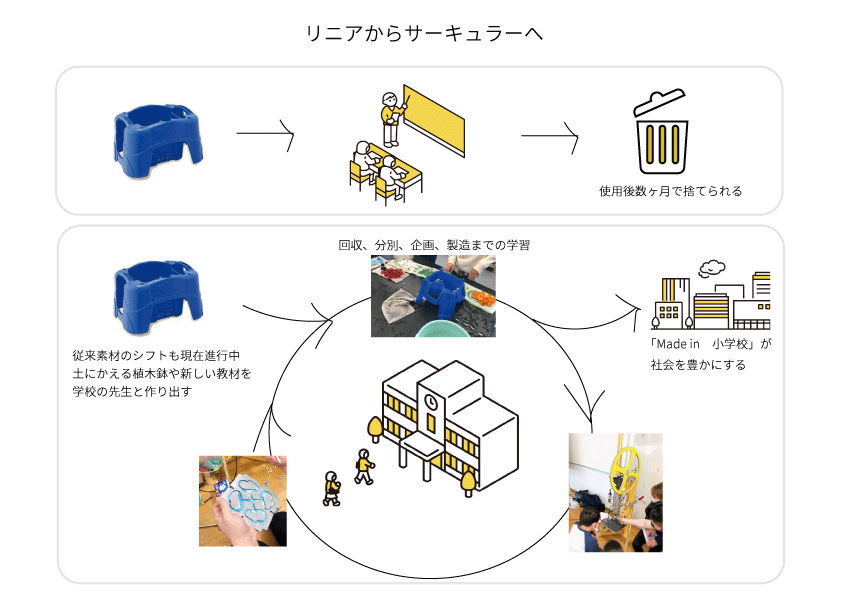 リニアからサーキュラーへ

使用後数ヶ月で捨てられる

回収、分別、企画、製造までの学習

従来素材のシフトも現在進行中
土にかえる植木鉢や新しい教材を
学校の先生と作り出す

「Made in 小学校」が
社会を豊かにする