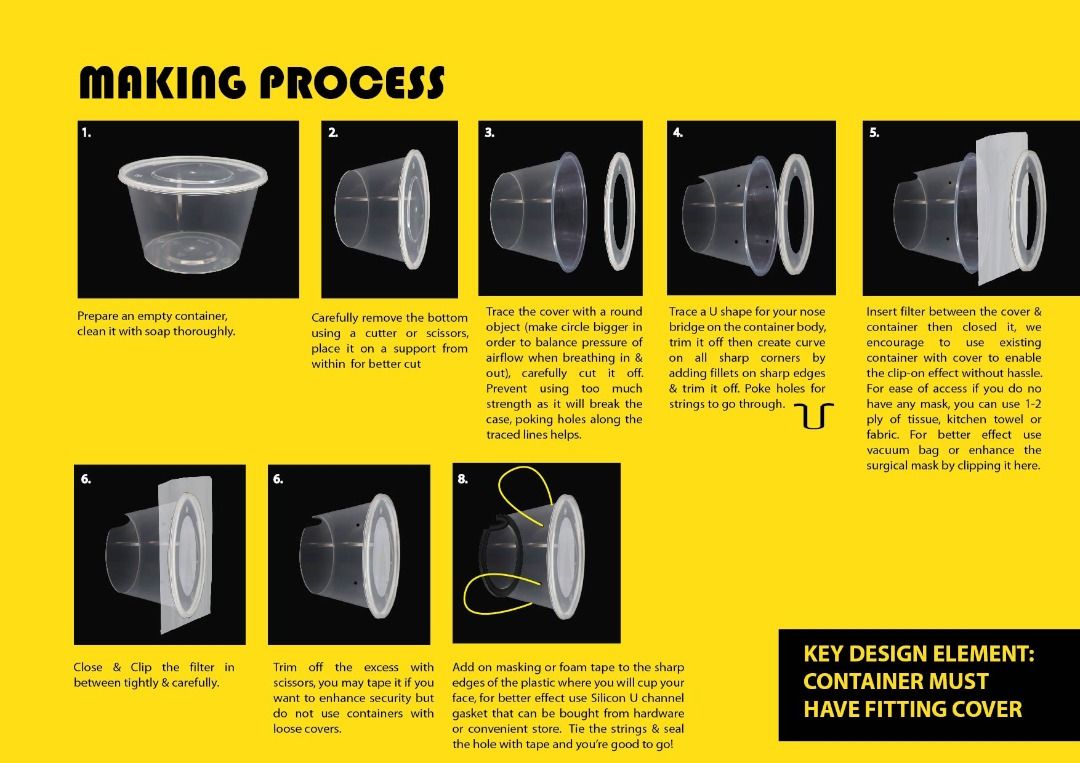 MAKING PROCESS

1.

Prepare an empty container, clean it with soap thoroughly.

2.

Carefully remove the bottom using a cutter or scissors, place it on a support from within for better cut

3.

Trace the cover with a round object (make circle bigger in order to balance pressure of airflow when breathing in & out), carefully cut it off. Prevent using too much strength as it will break the case, poking holes along the traced lines helps.

4.

Trace a U shape for your nose bridge on the container body, trim it off then create curve on all sharp corners by adding fillets on sharp edges & trim it off. Poke holes for strings to go through.

5.

Insert filter between the cover & container then closed it, we encourage to use existing container with cover to enable the clip-on effect without hassle. For ease of access if you do no have any mask, you can use 1-2 ply of tissue, kitchen towel or fabric. For better effect use vacuum bag or enhance the surgical mask by clipping it here.

6.

Close & Clip the filter in between tightly & carefully.

6.

Trim off the excess with scissors, you may tape it if you want to enhance security but do not use containers with loose covers.

8.

Add on masking or foam tape to the sharp edges of the plastic where you will cup your face, for better effect use Silicon U channel gasket that can be bought from hardware or convenient store. Tie the strings & seal the hole with tape and you're good to go!

KEY DESIGN ELEMENT: CONTAINER MUST HAVE FITTING COVER