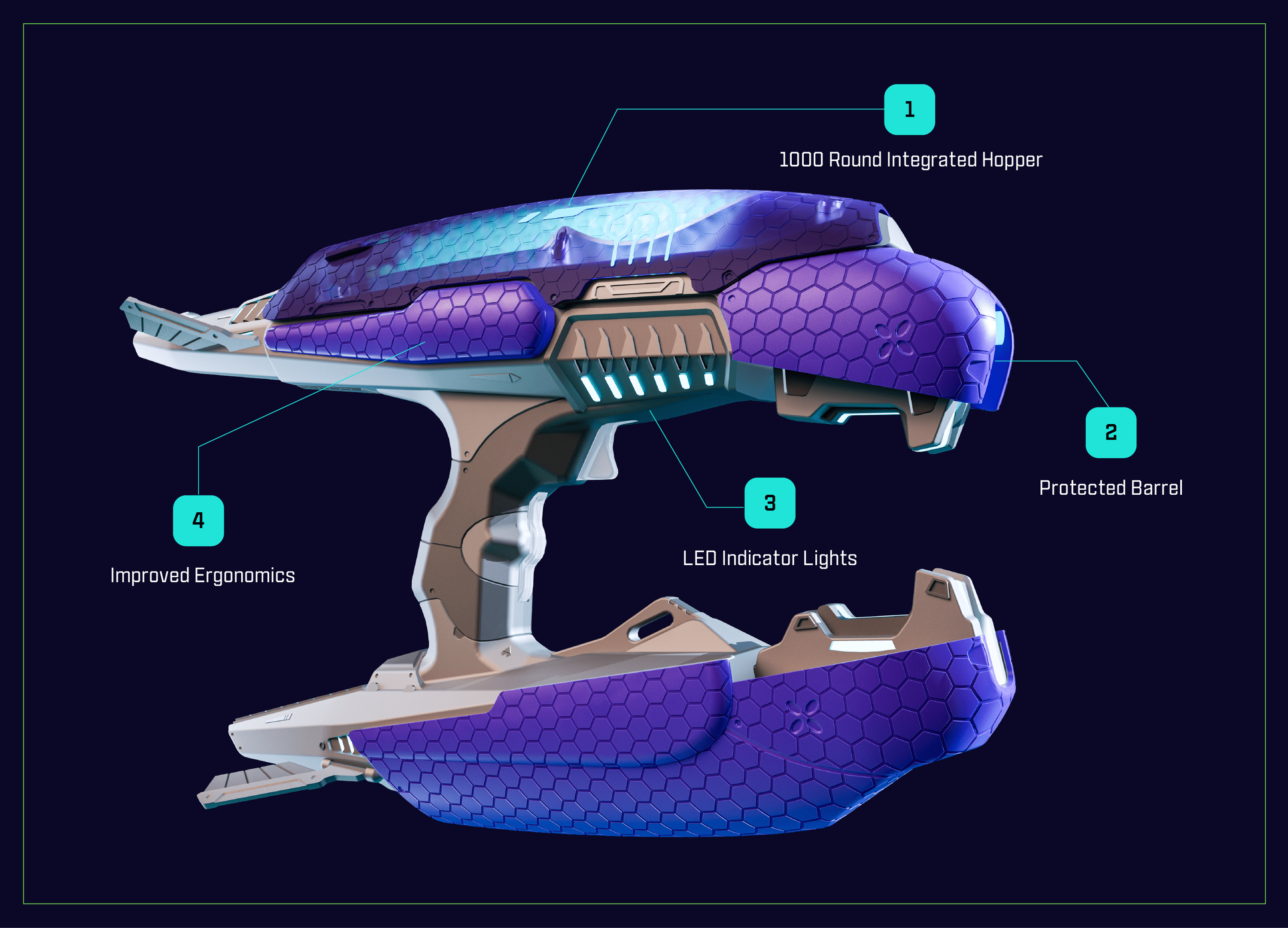 1

1000 Round Integrated Hopper

2

Protected Barrel

3

LED Indicator Lights

4

Improved Ergonomics