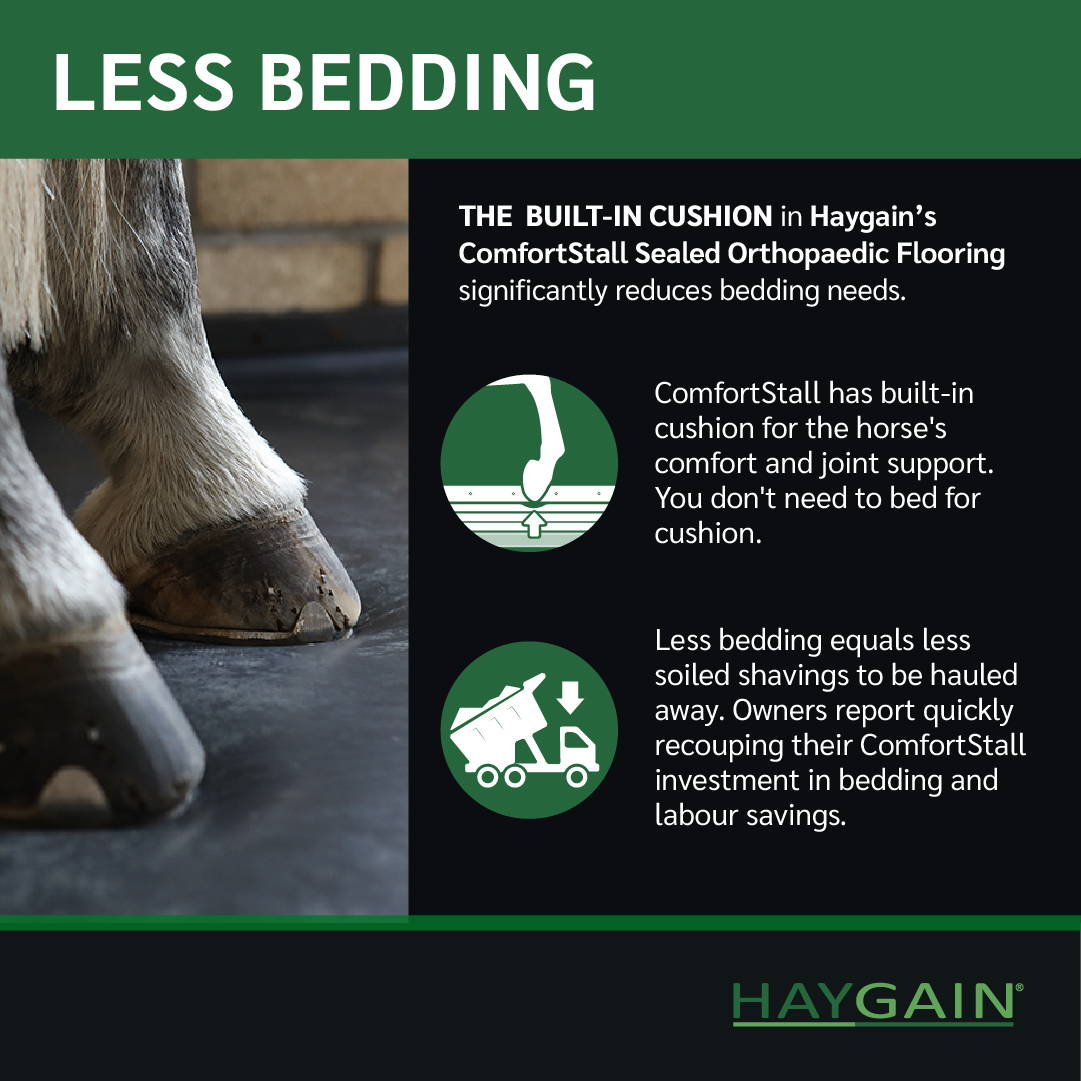 LESS BEDDING

THE BUILT-IN CUSHION in Haygain's ComfortStall Sealed Orthopaedic Flooring significantly reduces bedding needs.

ComfortStall has built-in cushion for the horse's comfort and joint support. You don't need to bed for cushion.

Less bedding equals less soiled shavings to be hauled away. Owners report quickly recouping their ComfortStall investment in bedding and labour savings.

HAYGAIN®