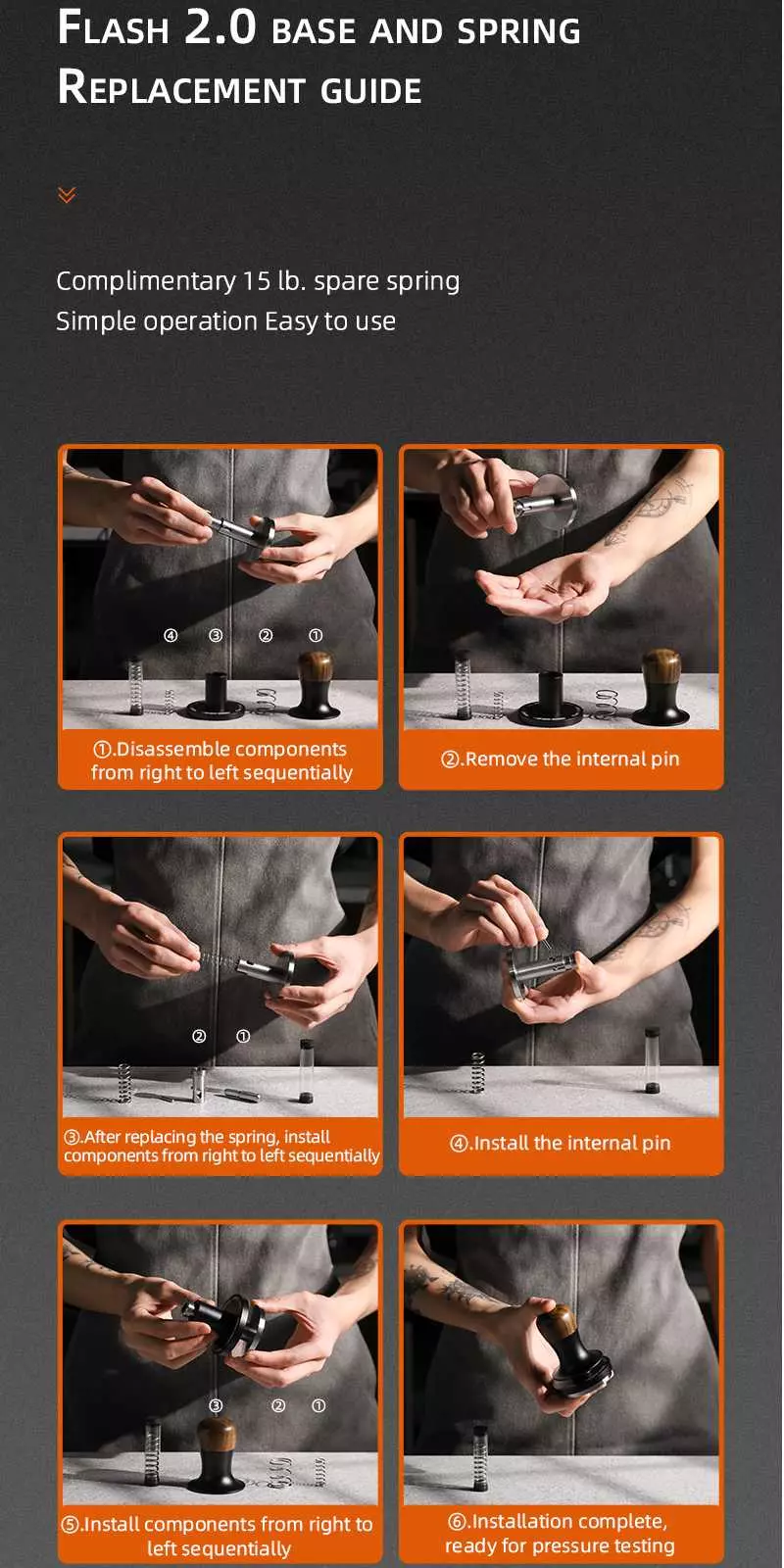 FLASH 2.0 BASE AND SPRING REPLACEMENT GUIDE

Complimentary 15 lb. spare spring
Simple operation Easy to use

④ ③ ② ①

①.Disassemble components from right to left sequentially

②.Remove the internal pin

② ①

③.After replacing the spring, install components from right to left sequentially

④.Install the internal pin

③ ② ①

⑤.Install components from right to left sequentially

⑥.Installation complete, ready for pressure testing