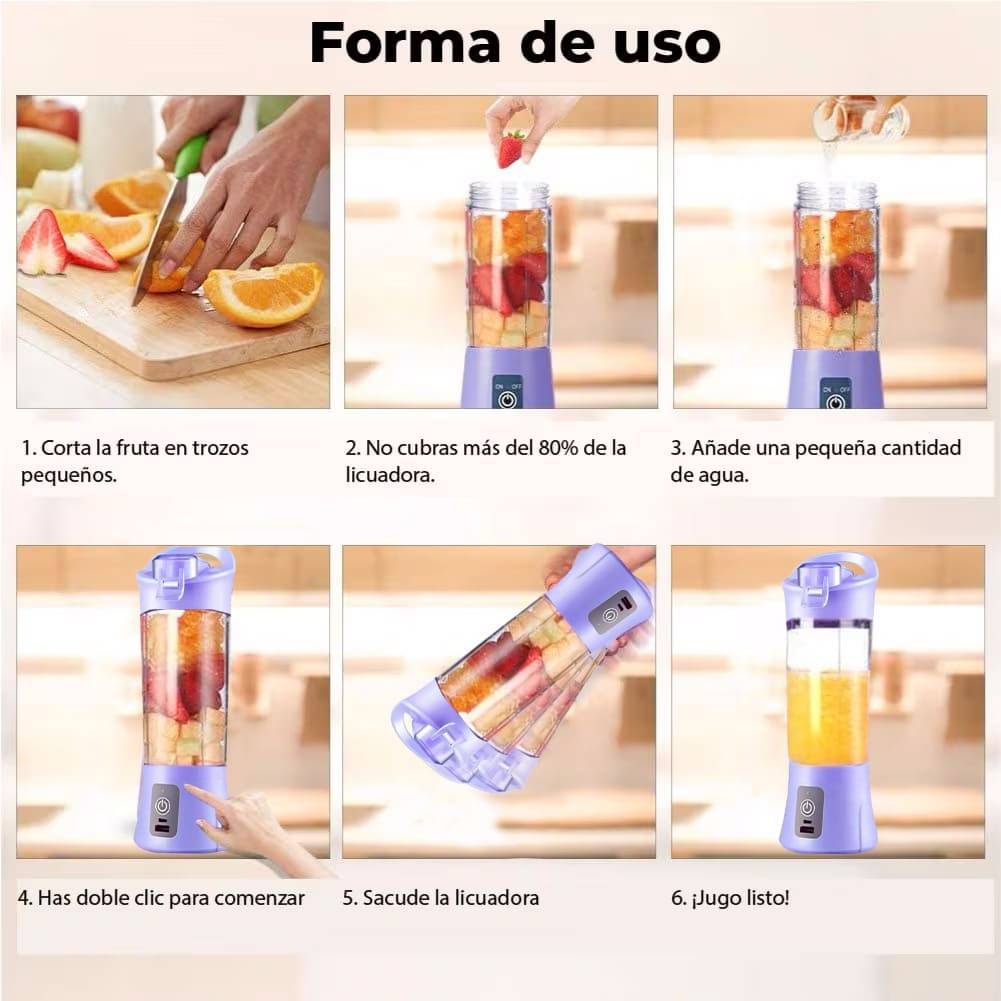 Forma de uso

ON OFF

ON OFF

1. Corta la fruta en trozos pequeños.

2. No cubras más del 80% de la licuadora.

3. Añade una pequeña cantidad de agua.

4. Has doble clic para comenzar

5. Sacude la licuadora

6. ¡Jugo listo!