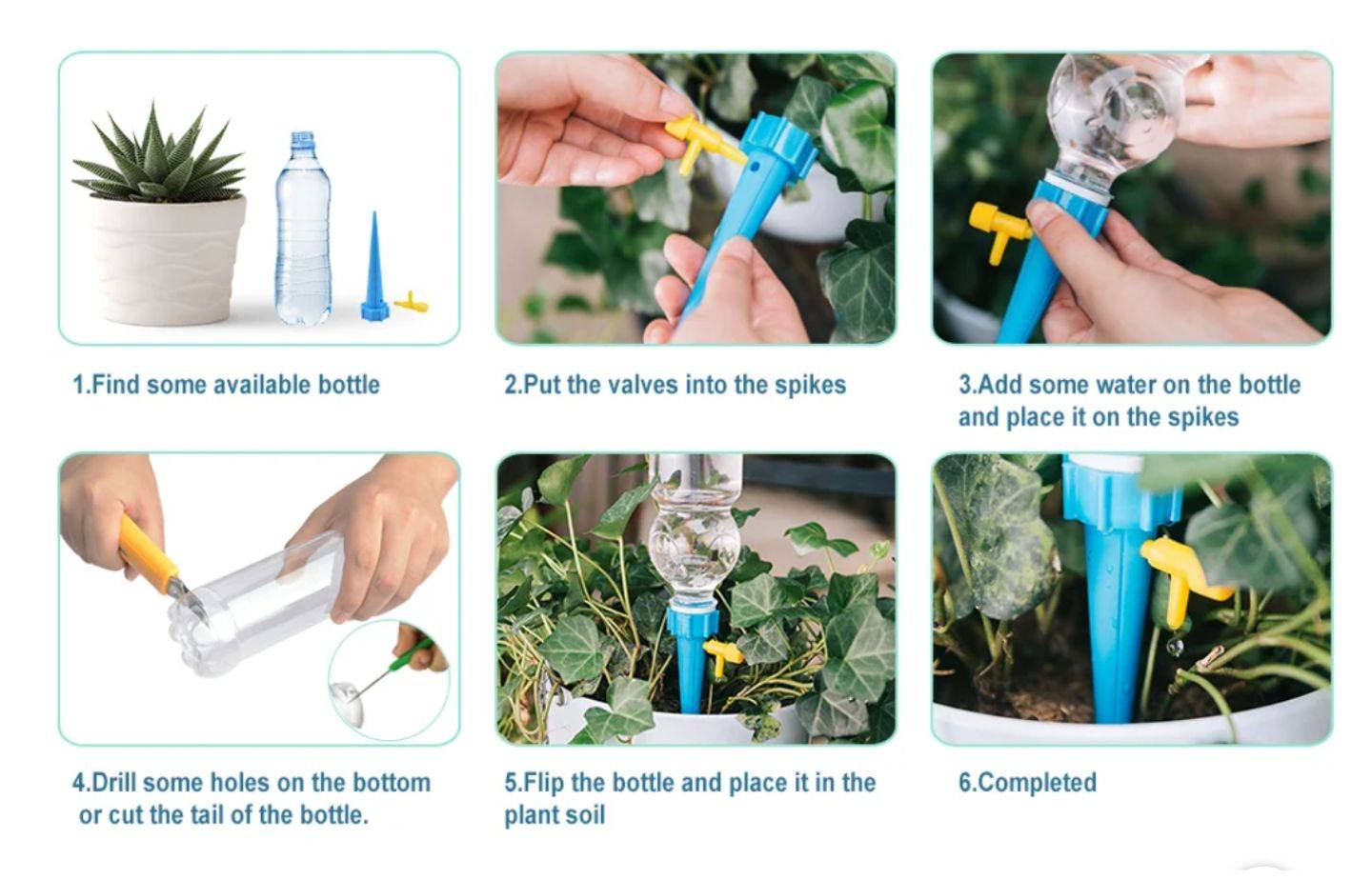 1.Find some available bottle

2.Put the valves into the spikes

3.Add some water on the bottle and place it on the spikes

4.Drill some holes on the bottom or cut the tail of the bottle.

5.Flip the bottle and place it in the plant soil

6.Completed