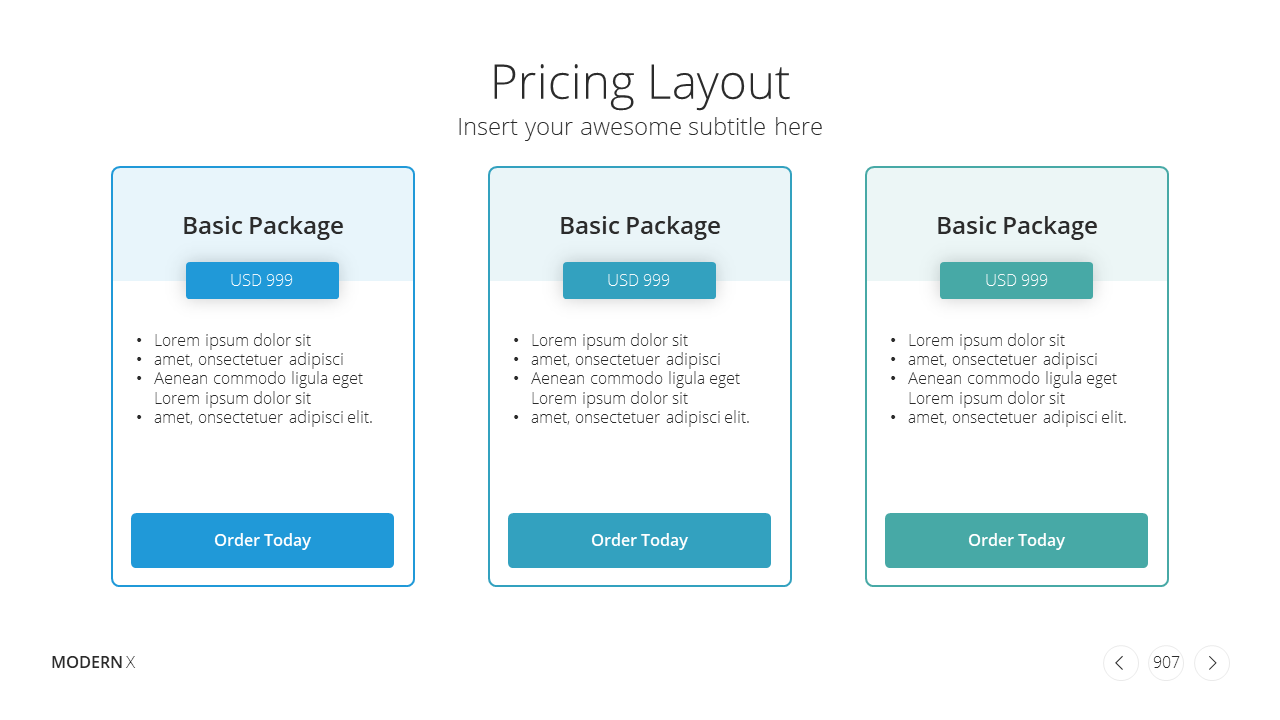 Pricing Layout
Insert your awesome subtitle here

Basic Package

USD 999

• Lorem ipsum dolor sit
• amet, onsectetuer adipisci
• Aenean commodo ligula eget Lorem ipsum dolor sit
• amet, onsectetuer adipisci elit.

Order Today

Basic Package

USD 999

• Lorem ipsum dolor sit
• amet, onsectetuer adipisci
• Aenean commodo ligula eget Lorem ipsum dolor sit
• amet, onsectetuer adipisci elit.

Order Today

Basic Package

USD 999

• Lorem ipsum dolor sit
• amet, onsectetuer adipisci
• Aenean commodo ligula eget Lorem ipsum dolor sit
• amet, onsectetuer adipisci elit.

Order Today

MODERN X

907