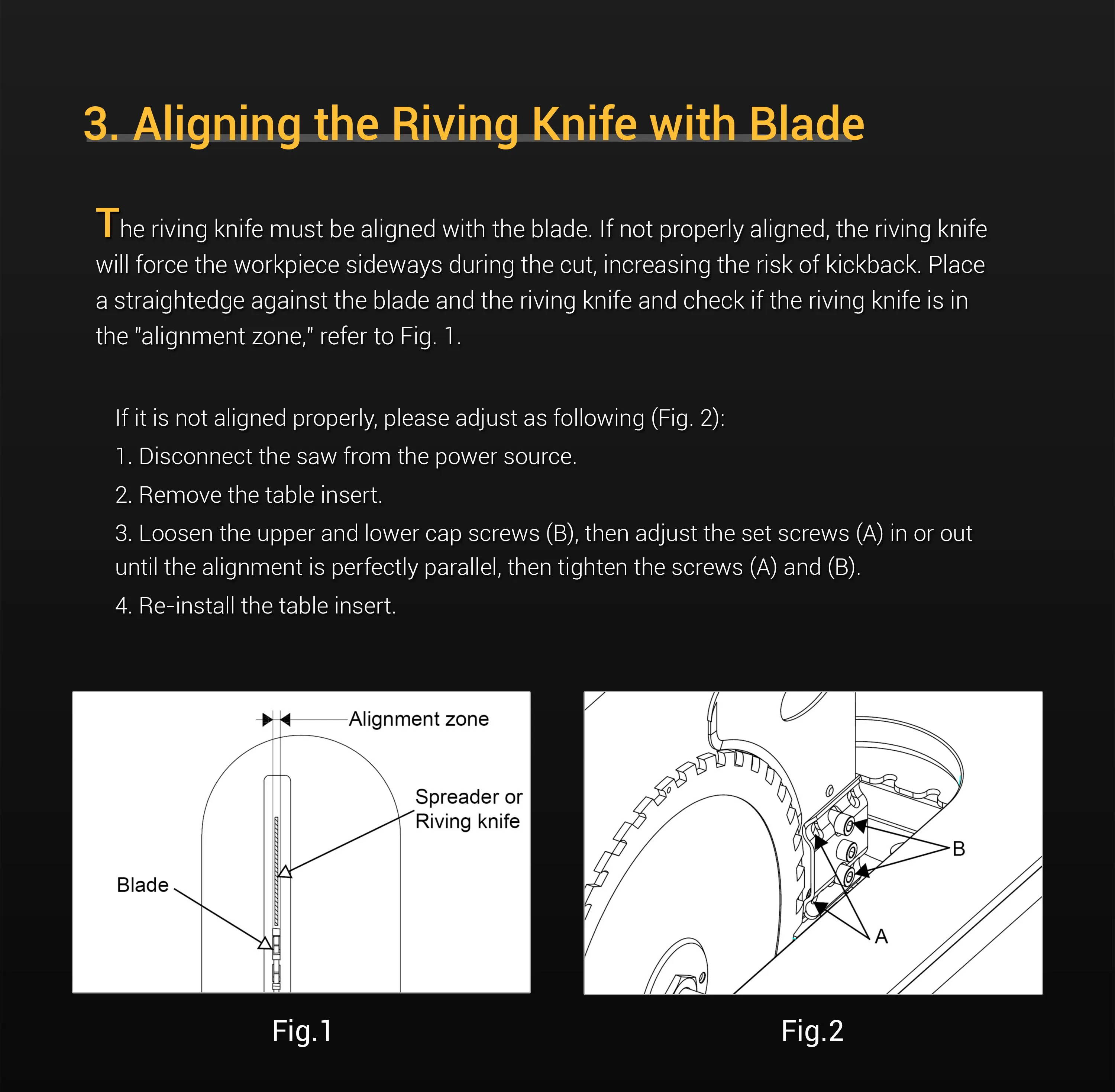 3. Aligning the Riving Knife with Blade

The riving knife must be aligned with the blade. If not properly aligned, the riving knife will force the workpiece sideways during the cut, increasing the risk of kickback. Place a straightedge against the blade and the riving knife and check if the riving knife is in the "alignment zone," refer to Fig. 1.

If it is not aligned properly, please adjust as following (Fig. 2):

1. Disconnect the saw from the power source.

2. Remove the table insert.

3. Loosen the upper and lower cap screws (B), then adjust the set screws (A) in or out until the alignment is perfectly parallel, then tighten the screws (A) and (B).

4. Re-install the table insert.

Alignment zone

Spreader or Riving knife

Blade

Fig.1

B

A

Fig.2