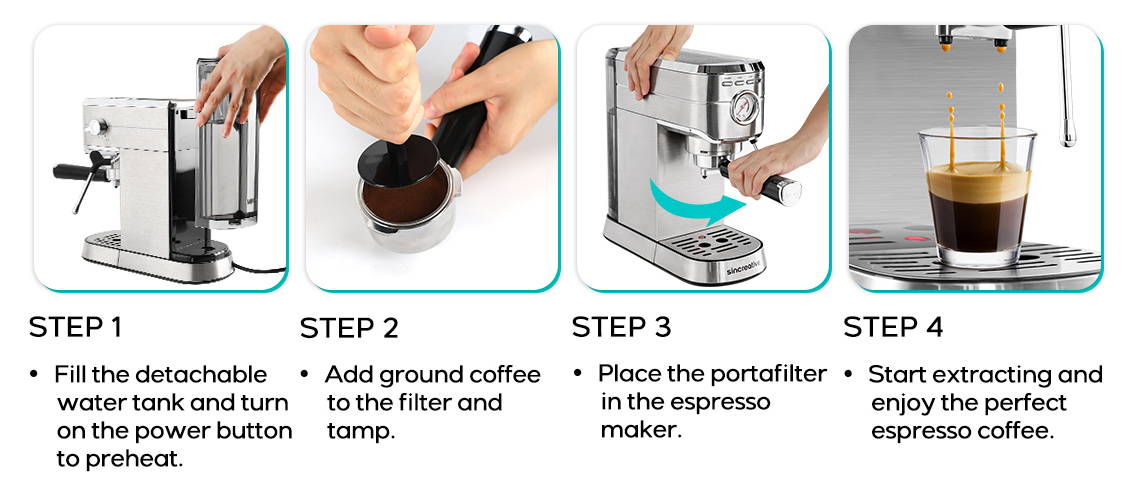 sincreative

STEP 1

• Fill the detachable water tank and turn on the power button to preheat.

STEP 2

• Add ground coffee to the filter and tamp.

STEP 3

• Place the portafilter in the espresso maker.

STEP 4

• Start extracting and enjoy the perfect espresso coffee.