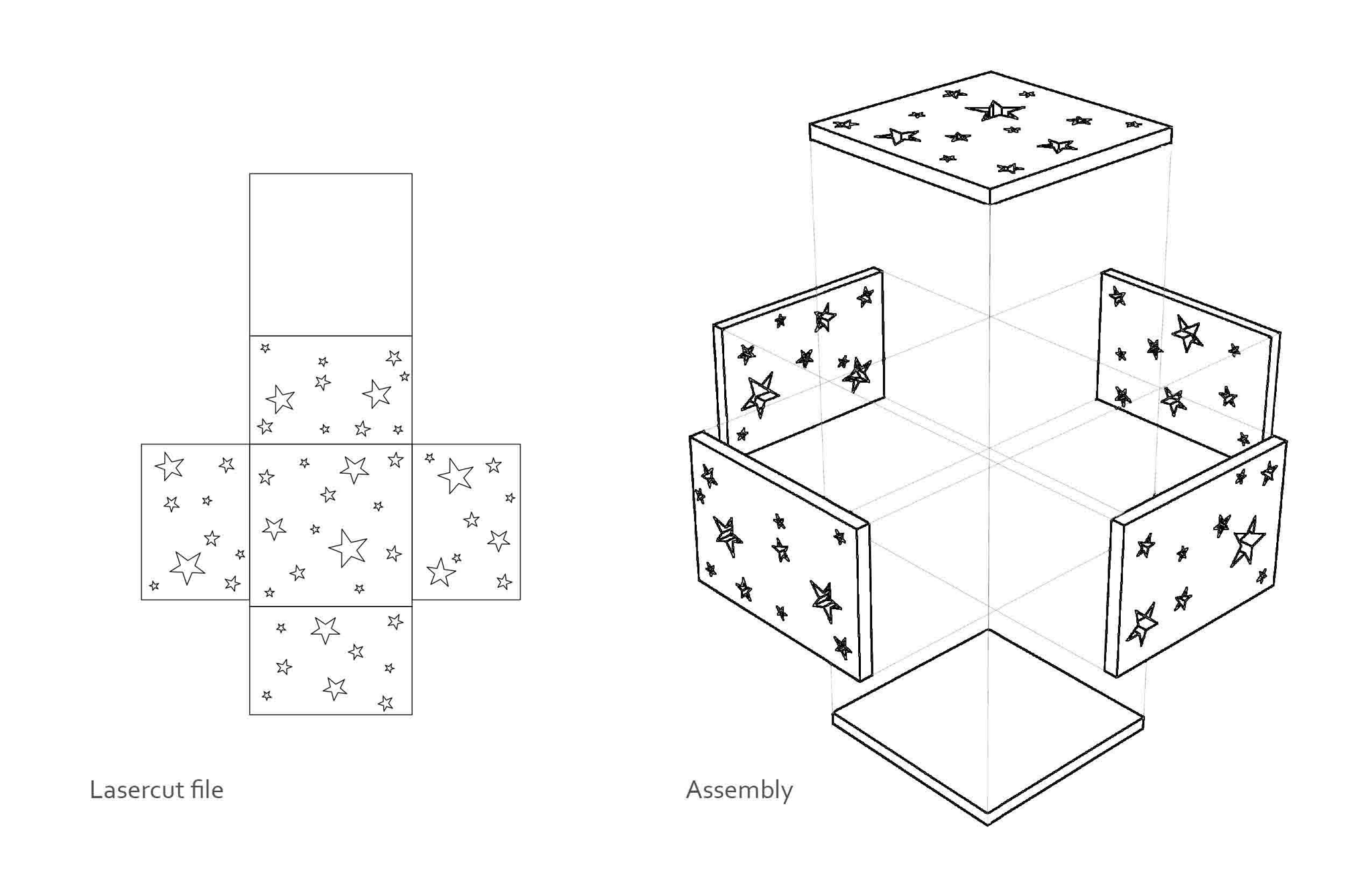 Lasercut file

Assembly