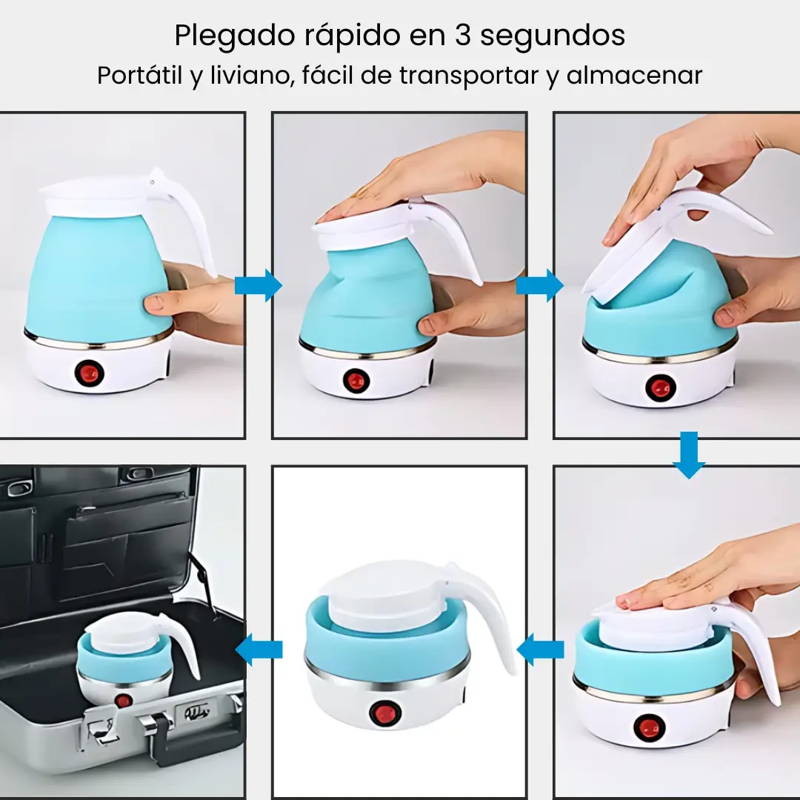 Plegado rápido en 3 segundos
Portátil y liviano, fácil de transportar y almacenar