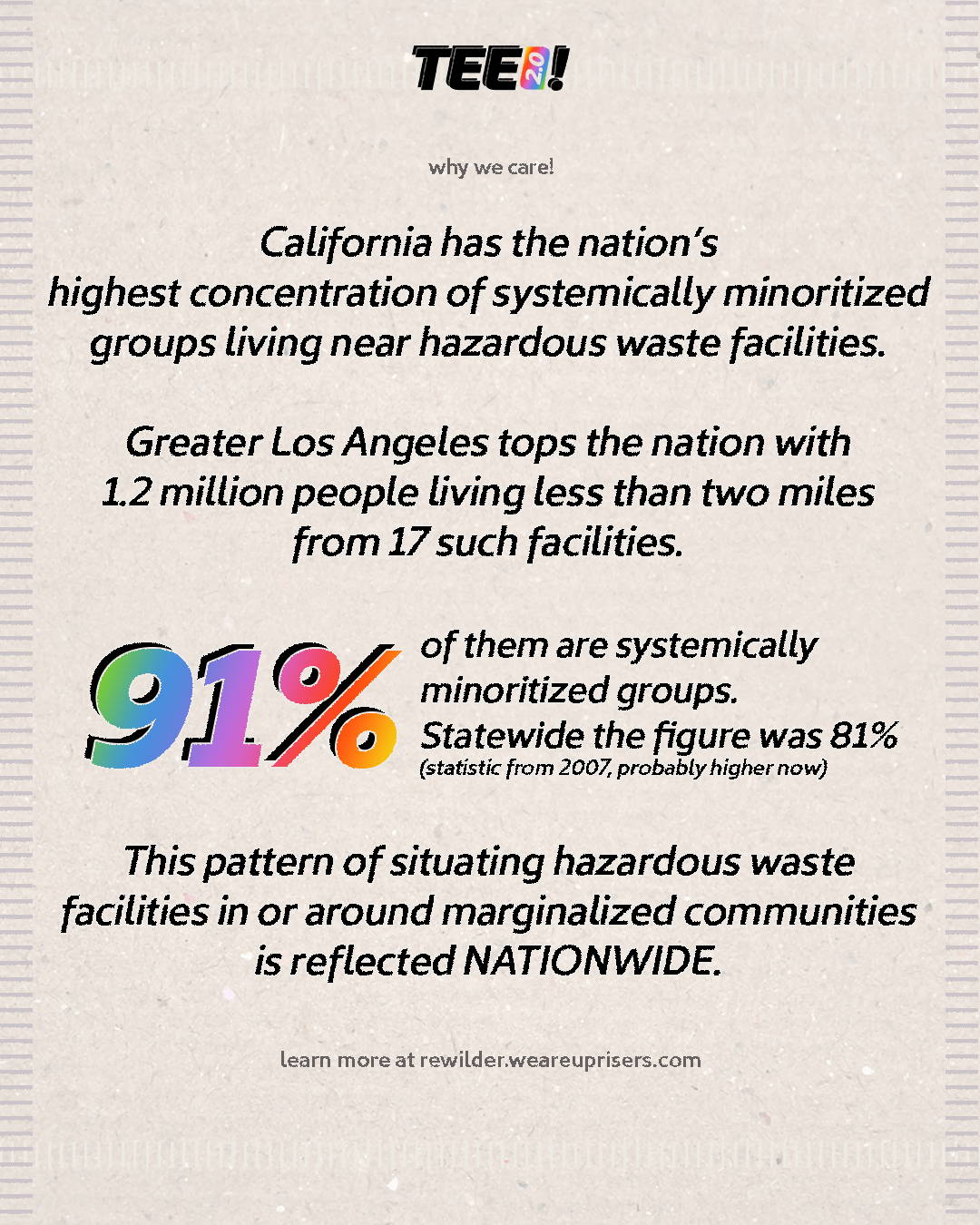 TEE 2.0!

why we care!

California has the nation's highest concentration of systemically minoritized groups living near hazardous waste facilities.

Greater Los Angeles tops the nation with 1.2 million people living less than two miles from 17 such facilities.

91% of them are systemically minoritized groups. Statewide the figure was 81% (statistic from 2007, probably higher now)

This pattern of situating hazardous waste facilities in or around marginalized communities is reflected NATIONWIDE.

learn more at rewilder.weareuprisers.com